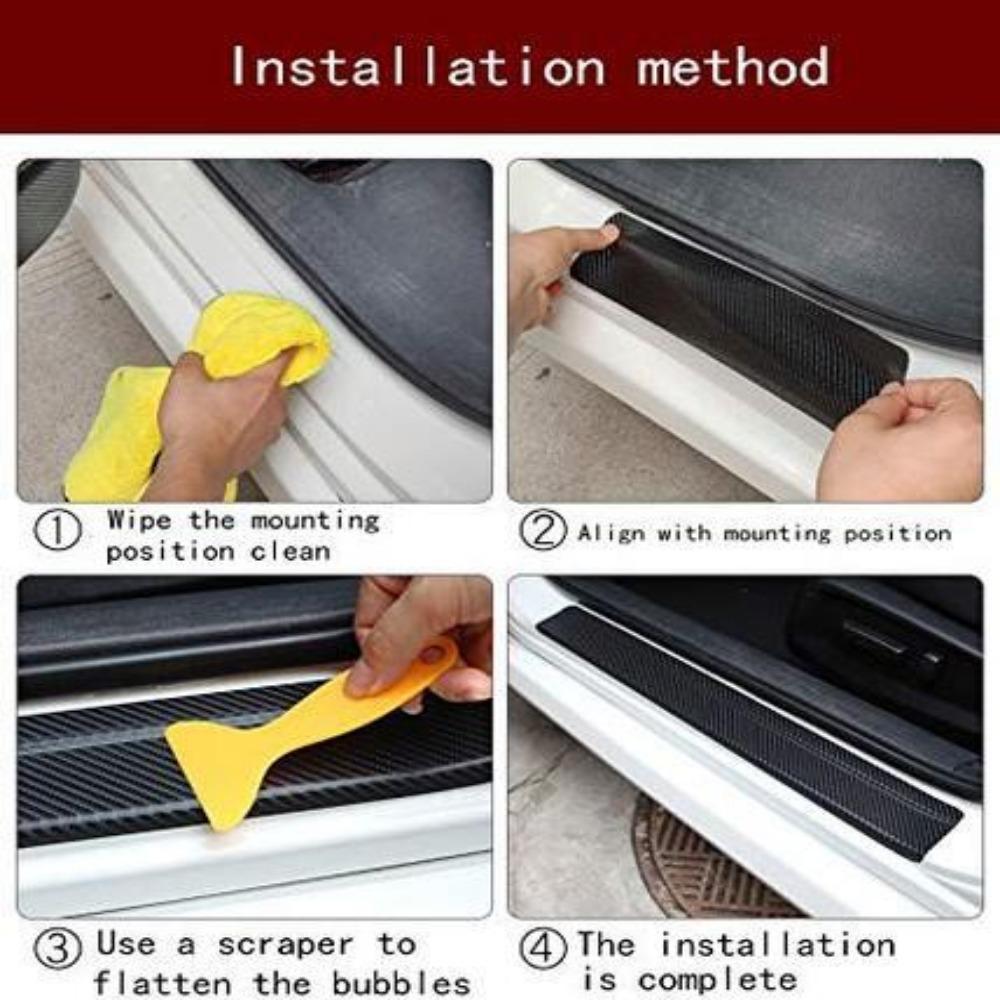 Installation method

① Wipe the mounting position clean

② Align with mounting position

③ Use a scraper to flatten the bubbles

④ The installation is complete