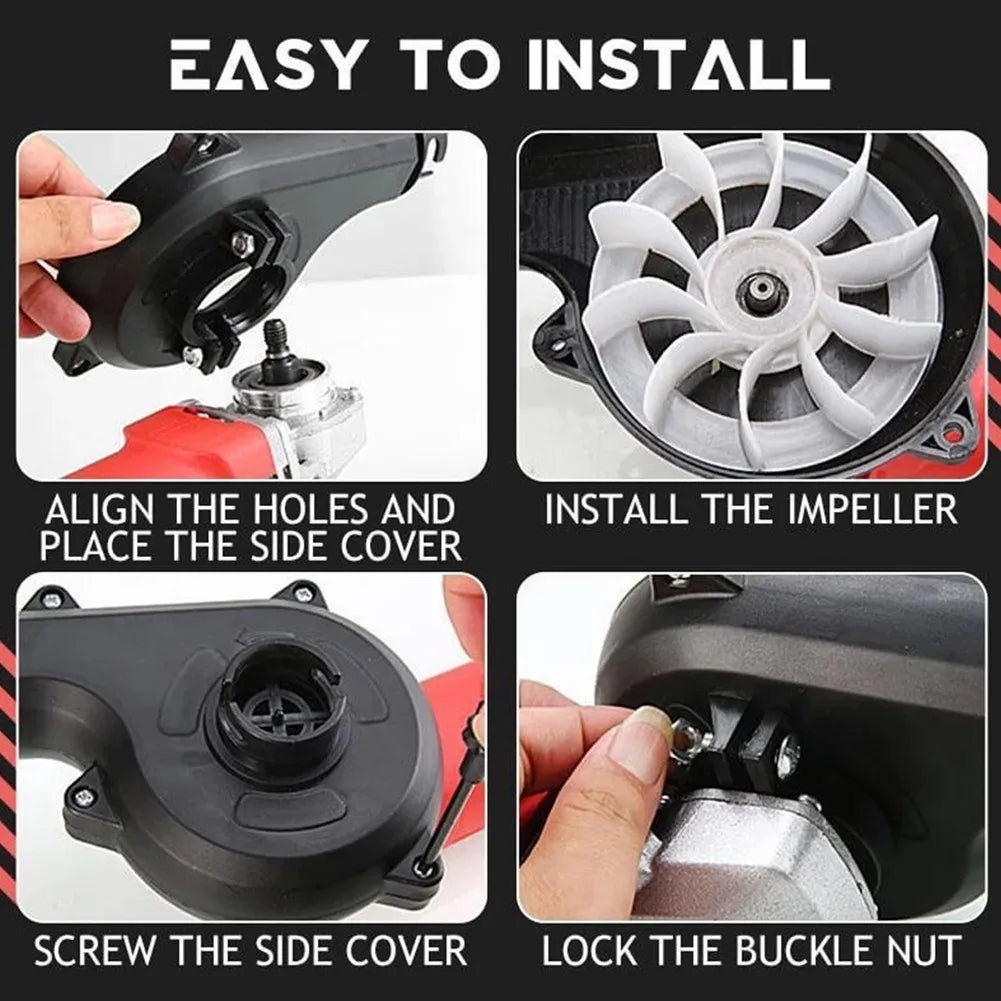 EASY TO INSTALL

ALIGN THE HOLES AND PLACE THE SIDE COVER

INSTALL THE IMPELLER

SCREW THE SIDE COVER

LOCK THE BUCKLE NUT