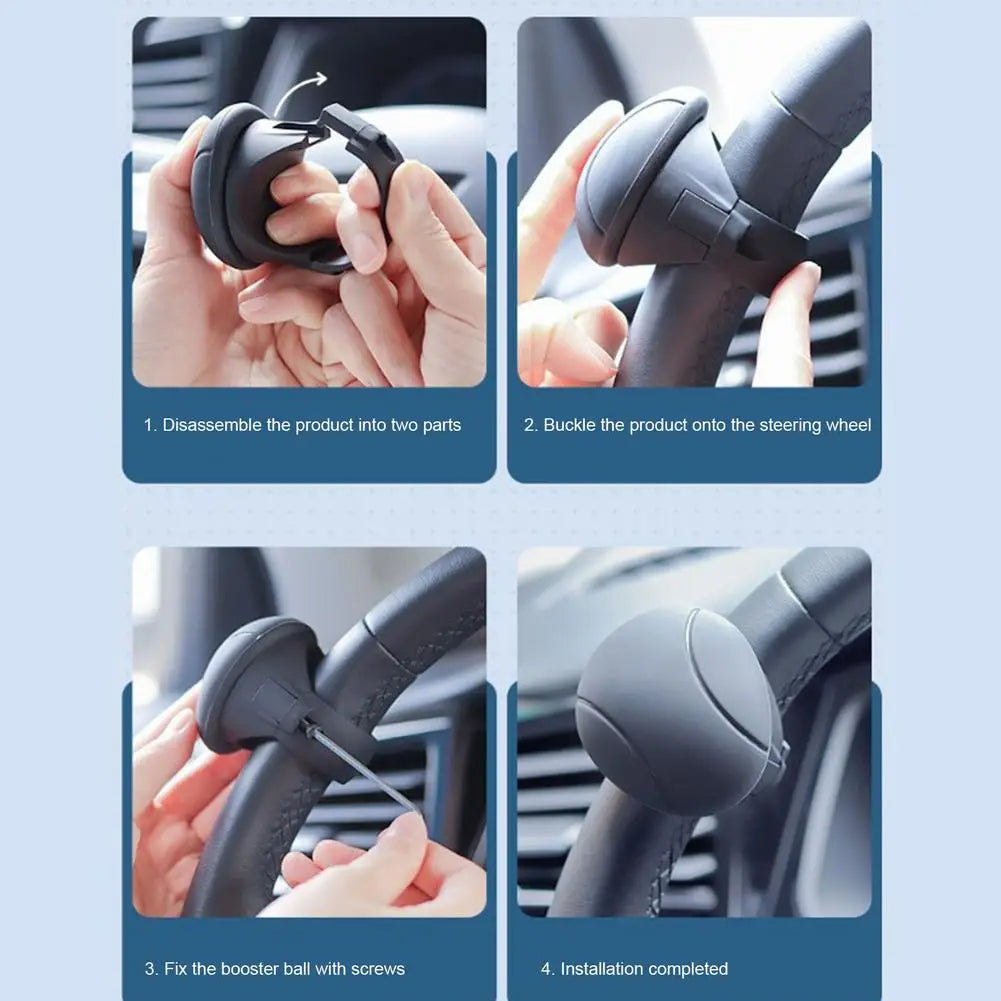 1. Disassemble the product into two parts

2. Buckle the product onto the steering wheel

3. Fix the booster ball with screws

4. Installation completed