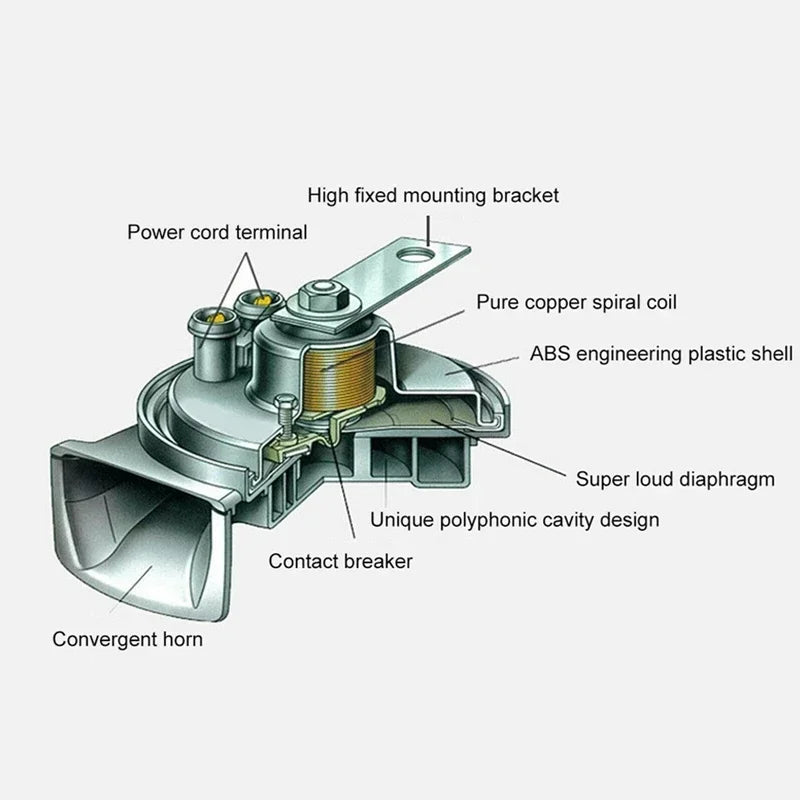 High fixed mounting bracket

Power cord terminal

Pure copper spiral coil

ABS engineering plastic shell

Super loud diaphragm

Unique polyphonic cavity design

Contact breaker

Convergent horn