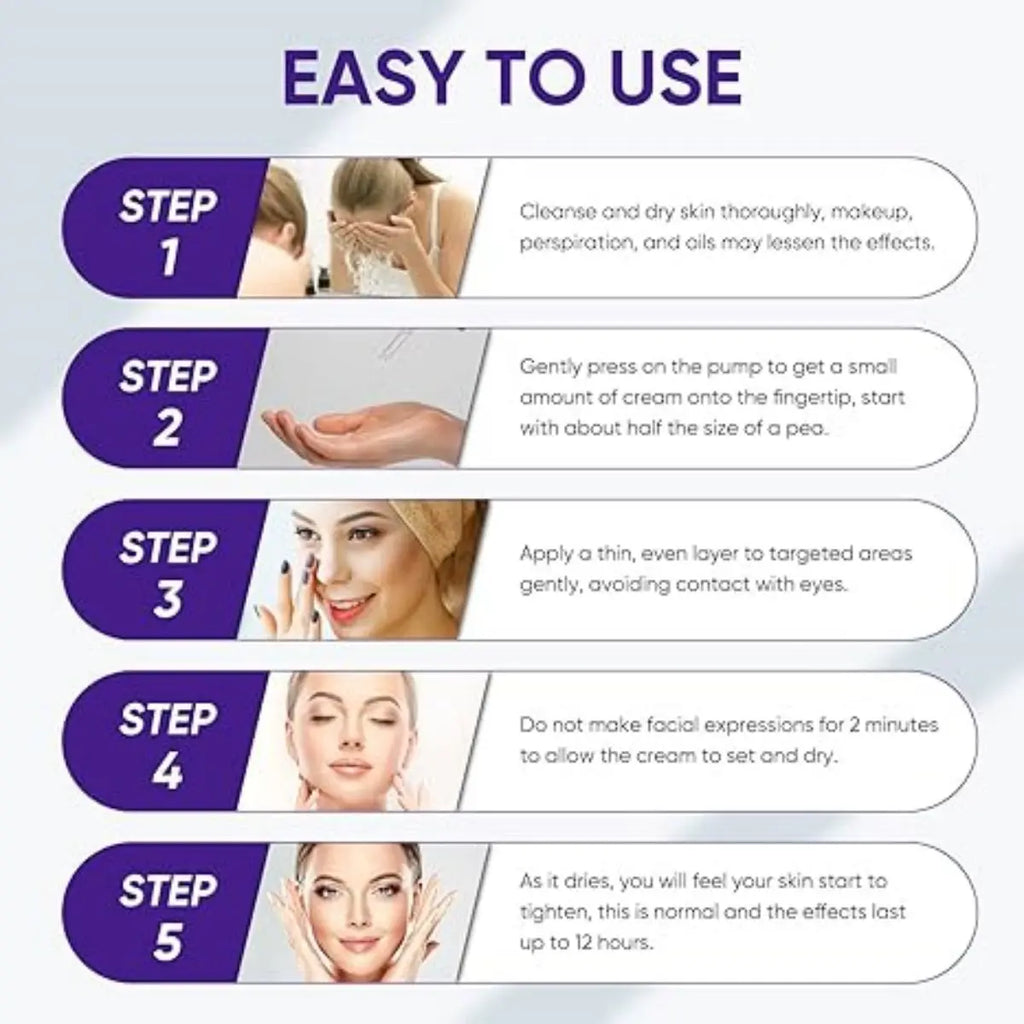 EASY TO USE

STEP 1

Cleanse and dry skin thoroughly, makeup, perspiration, and oils may lessen the effects.

STEP 2

Gently press on the pump to get a small amount of cream onto the fingertip, start with about half the size of a pea.

STEP 3

Apply a thin, even layer to targeted areas gently, avoiding contact with eyes.

STEP 4

Do not make facial expressions for 2 minutes to allow the cream to set and dry.

STEP 5

As it dries, you will feel your skin start to tighten, this is normal and the effects last up to 12 hours.