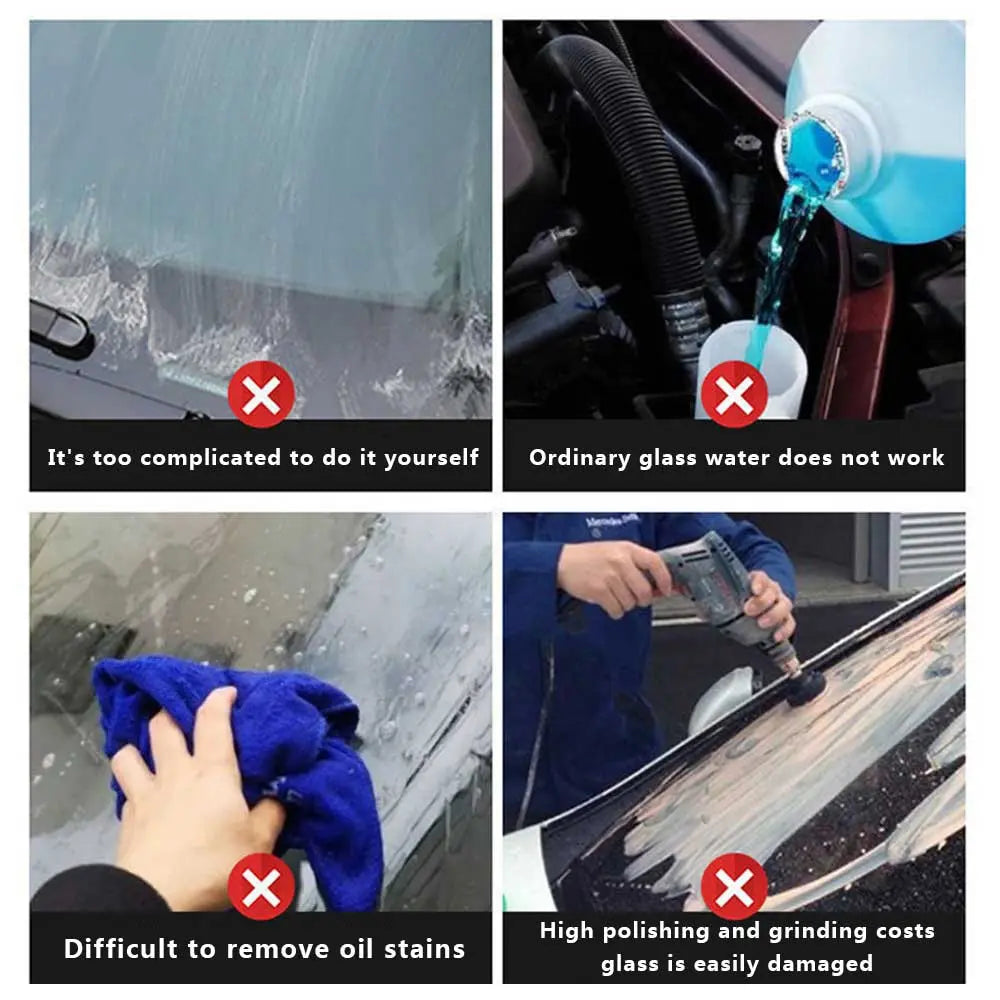 It's too complicated to do it yourself

Ordinary glass water does not work

Difficult to remove oil stains

High polishing and grinding costs glass is easily damaged