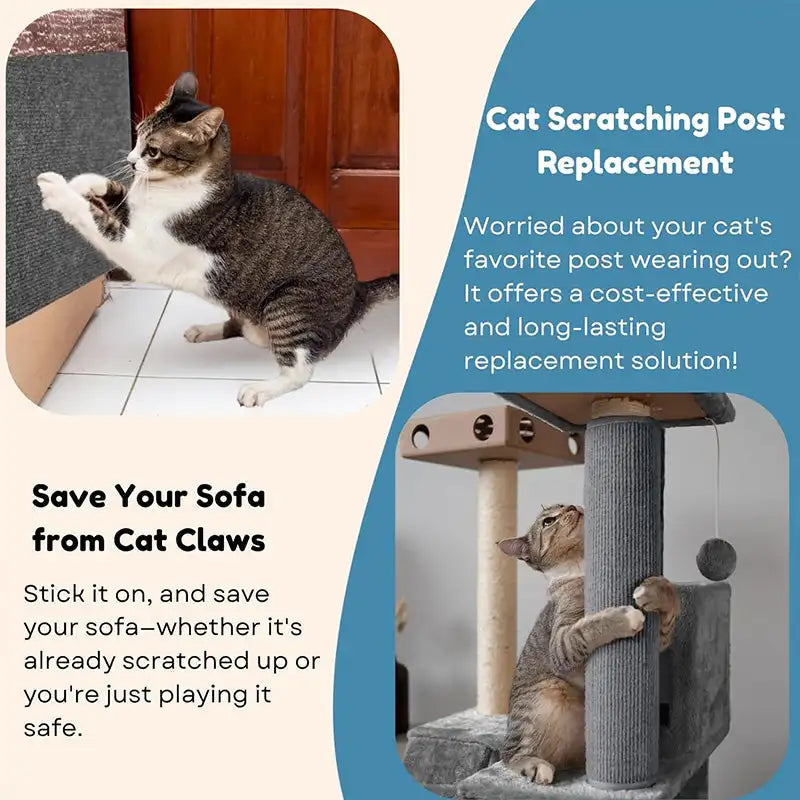 Cat Scratching Post Replacement

Worried about your cat's favorite post wearing out? It offers a cost-effective and long-lasting replacement solution!

Save Your Sofa from Cat Claws

Stick it on, and save your sofa—whether it's already scratched up or you're just playing it safe.