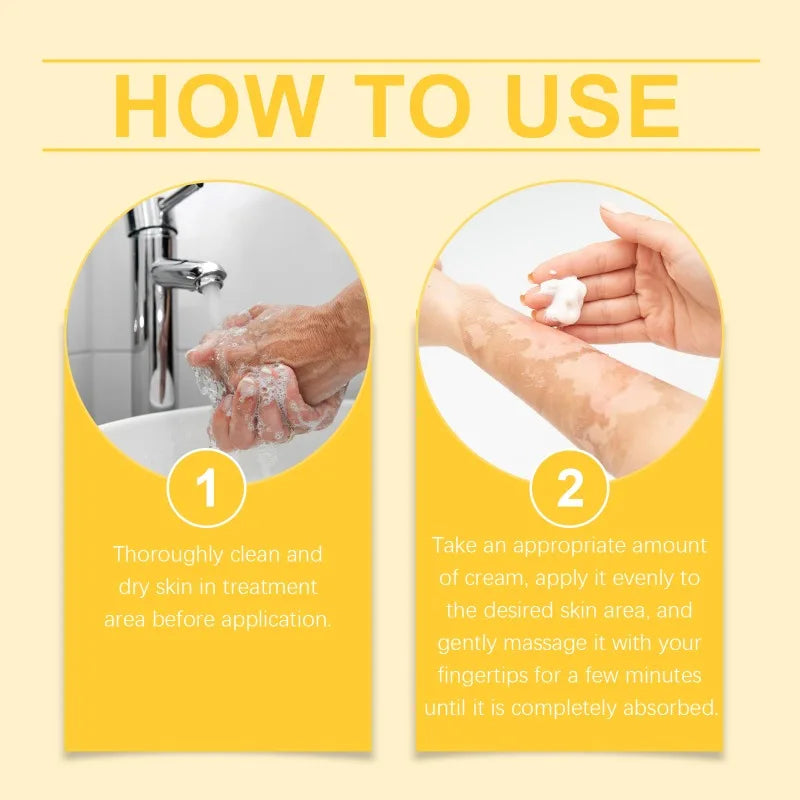 HOW TO USE

1

Thoroughly clean and dry skin in treatment area before application.

2

Take an appropriate amount of cream, apply it evenly to the desired skin area, and gently massage it with your fingertips for a few minutes until it is completely absorbed.