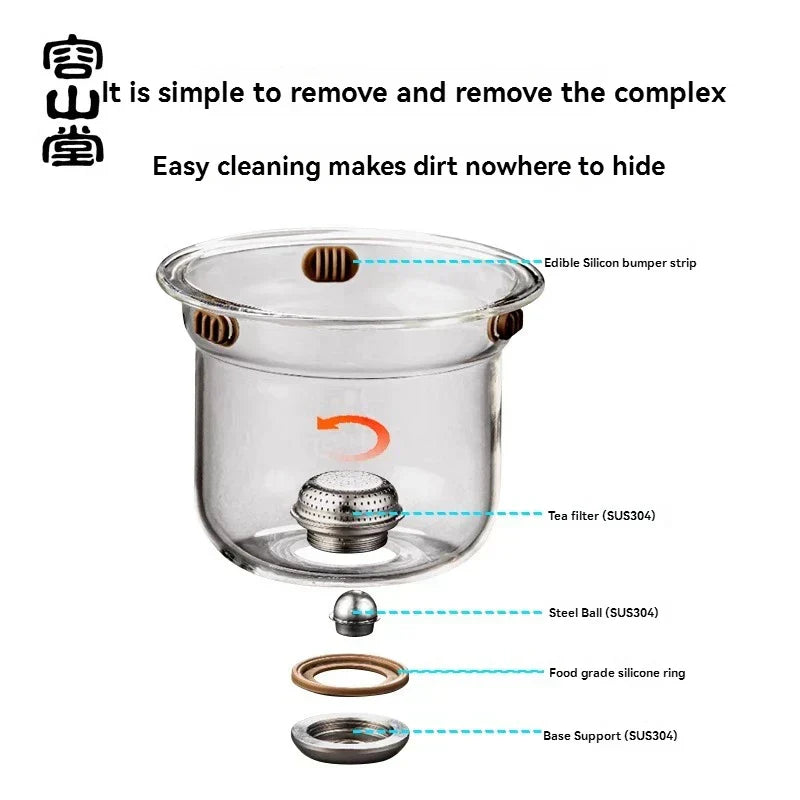 容山堂

It is simple to remove and remove the complex

Easy cleaning makes dirt nowhere to hide

Edible Silicon bumper strip

Tea filter (SUS304)

Steel Ball (SUS304)

Food grade silicone ring

Base Support (SUS304)