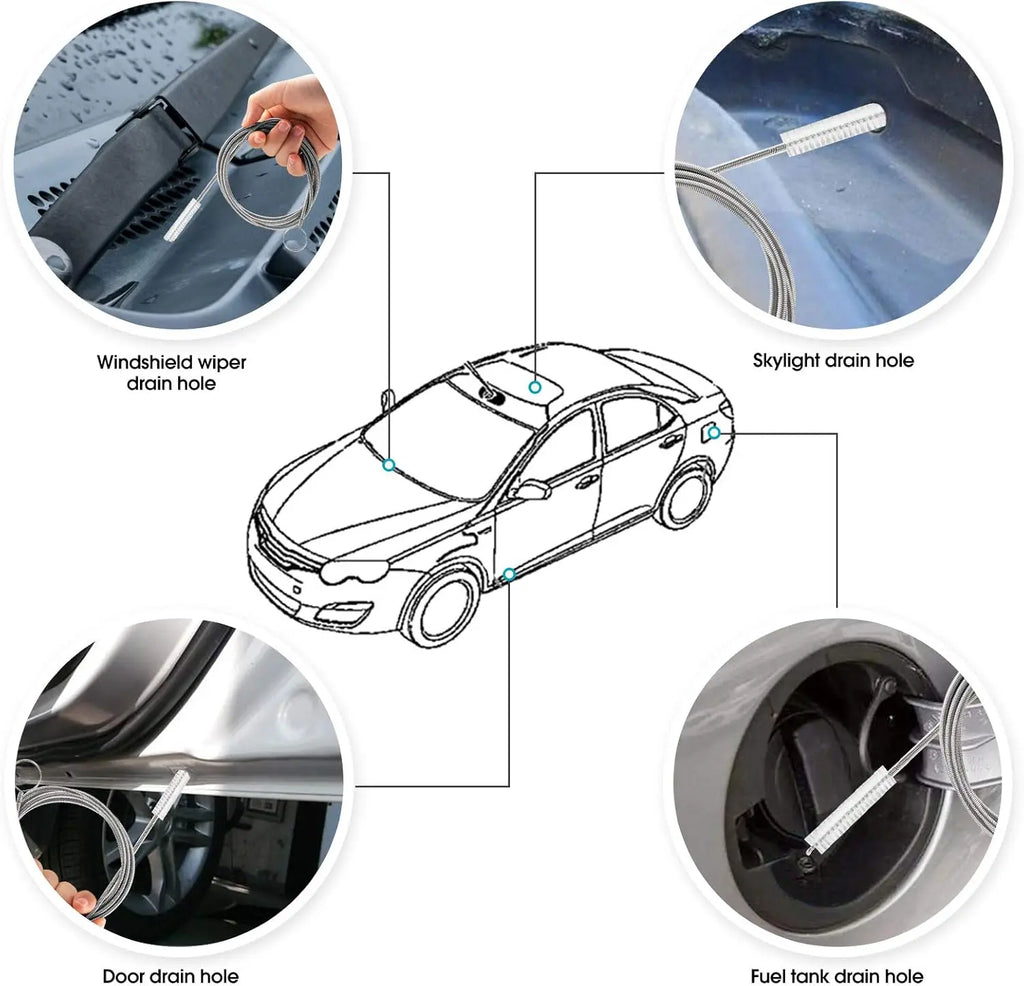 Windshield wiper drain hole

Skylight drain hole

Door drain hole

Fuel tank drain hole