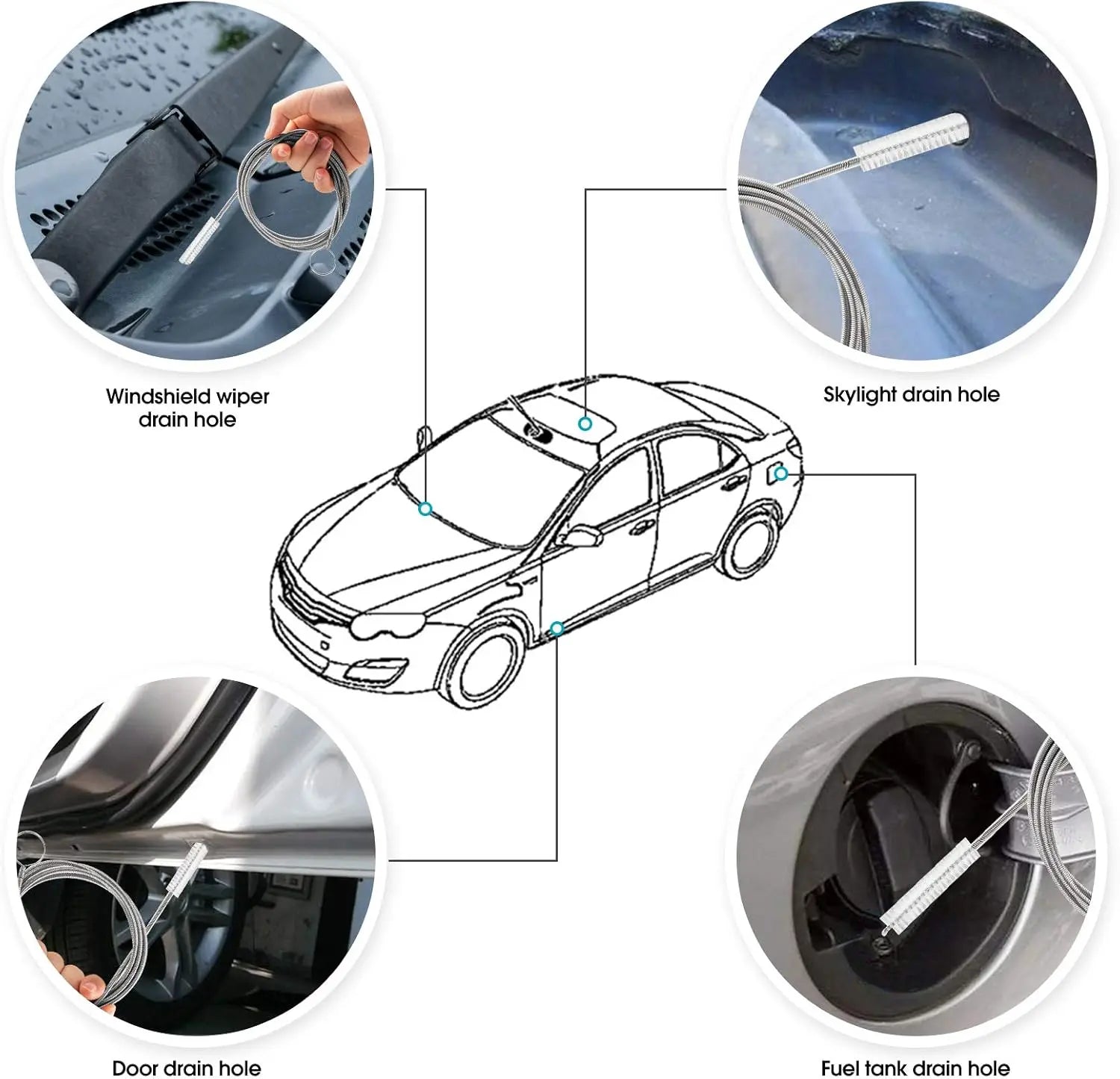 Windshield wiper drain hole

Skylight drain hole

Door drain hole

Fuel tank drain hole