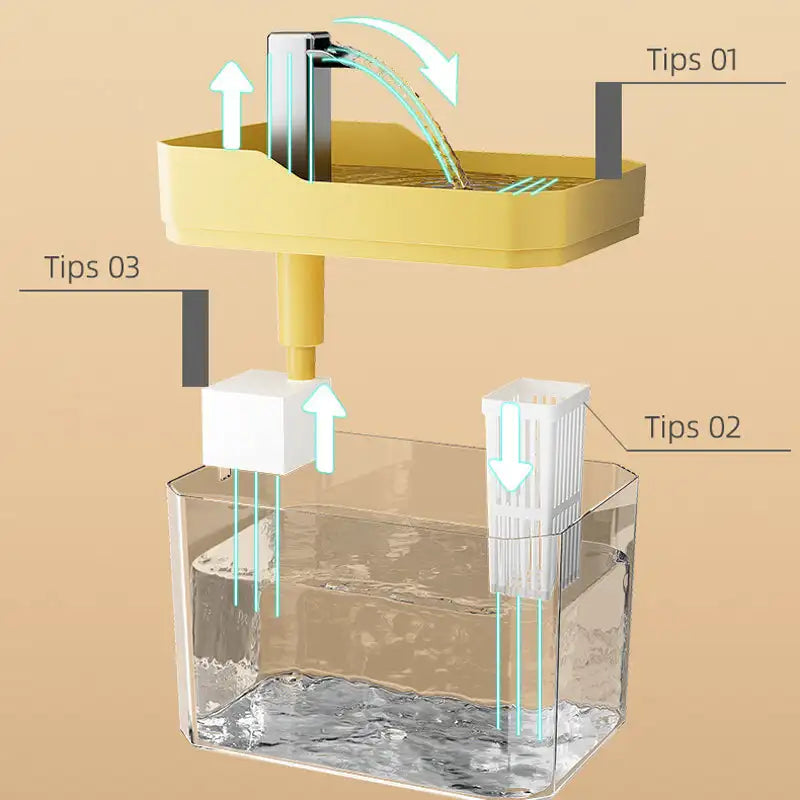 Tips 01

Tips 03

Tips 02