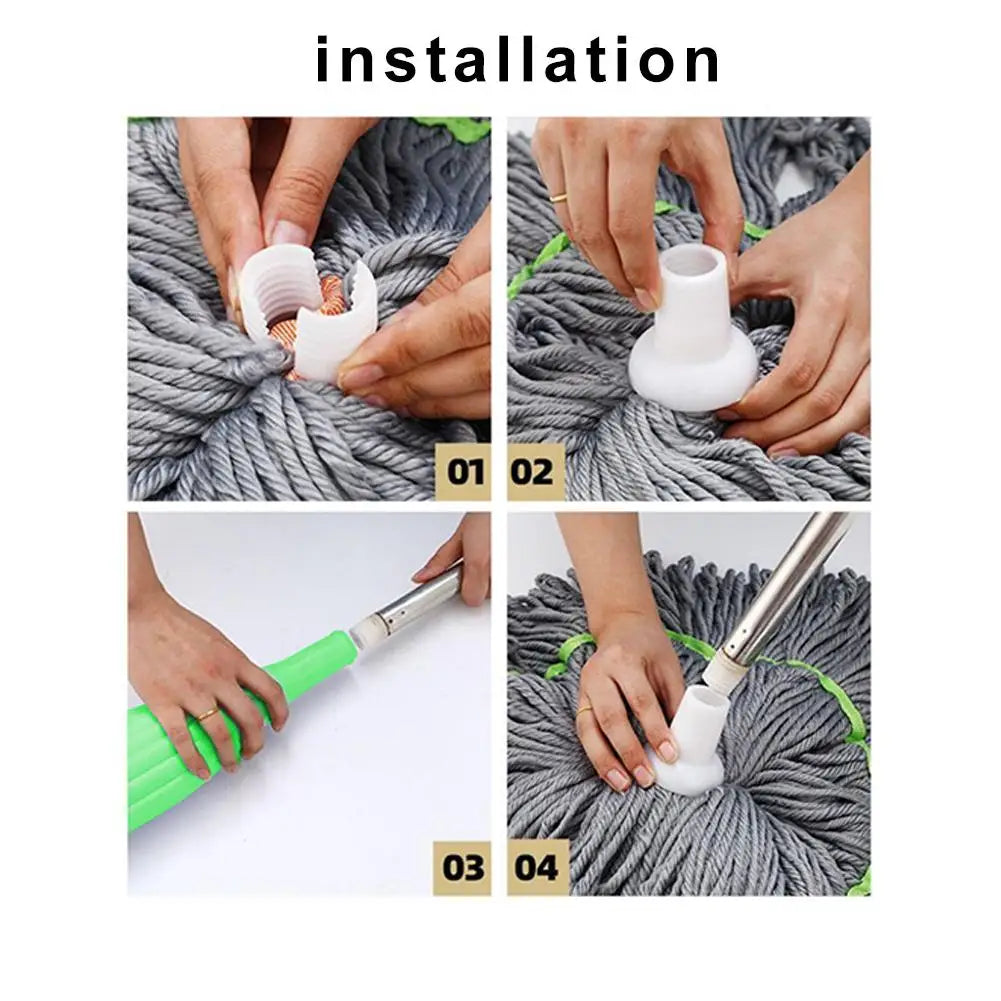 installation

01

02

03

04