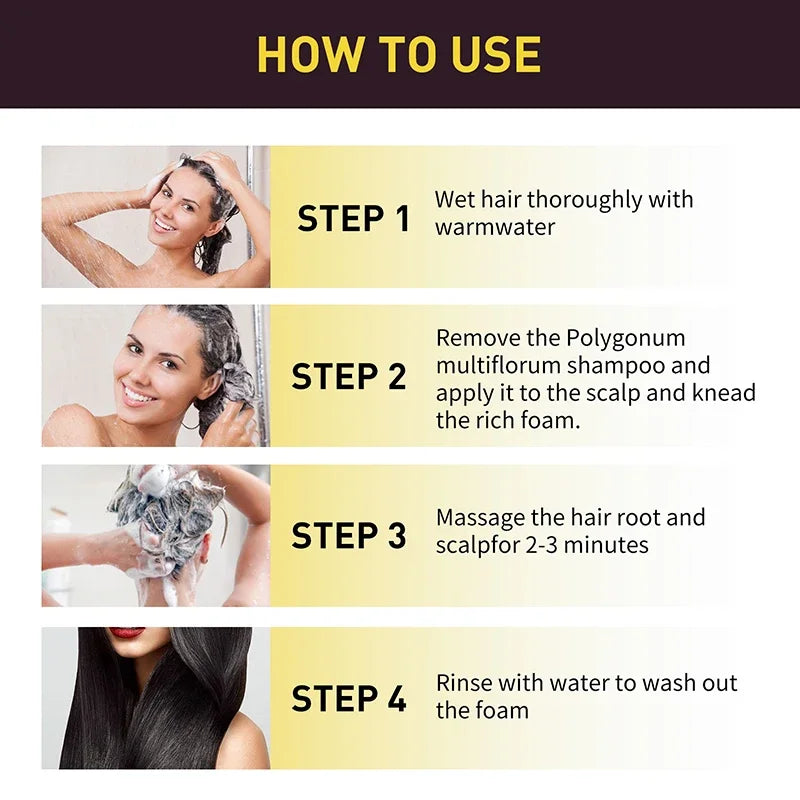 HOW TO USE

STEP 1 Wet hair thoroughly with warmwater

STEP 2 Remove the Polygonum multiflorum shampoo and apply it to the scalp and knead the rich foam.

STEP 3 Massage the hair root and scalpfor 2-3 minutes

STEP 4 Rinse with water to wash out the foam