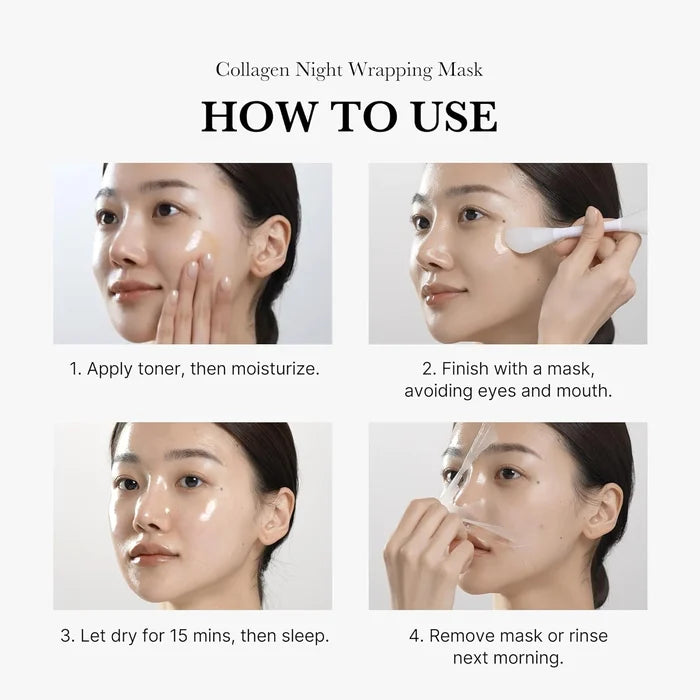 Collagen Night Wrapping Mask

HOW TO USE

1. Apply toner, then moisturize.

2. Finish with a mask, avoiding eyes and mouth.

3. Let dry for 15 mins, then sleep.

4. Remove mask or rinse next morning.