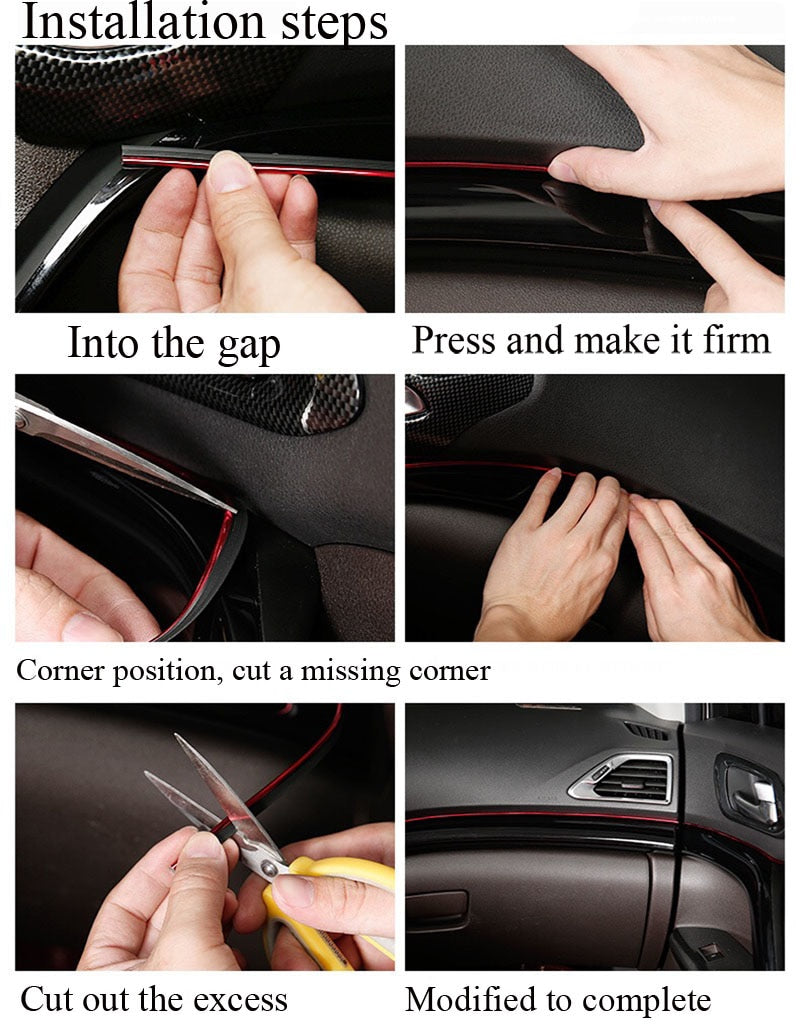 Installation steps

Into the gap

Press and make it firm

Corner position, cut a missing corner

Cut out the excess

Modified to complete