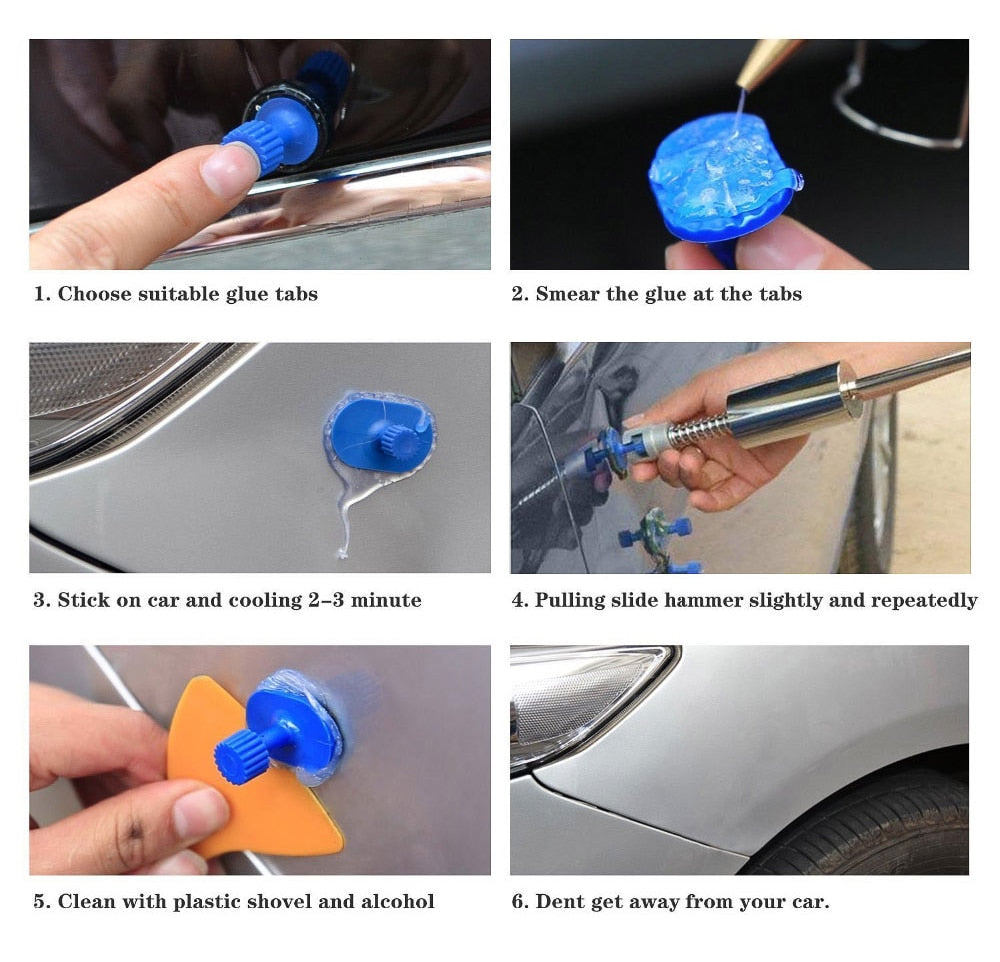 1. Choose suitable glue tabs

2. Smear the glue at the tabs

3. Stick on car and cooling 2–3 minute

4. Pulling slide hammer slightly and repeatedly

5. Clean with plastic shovel and alcohol

6. Dent get away from your car.