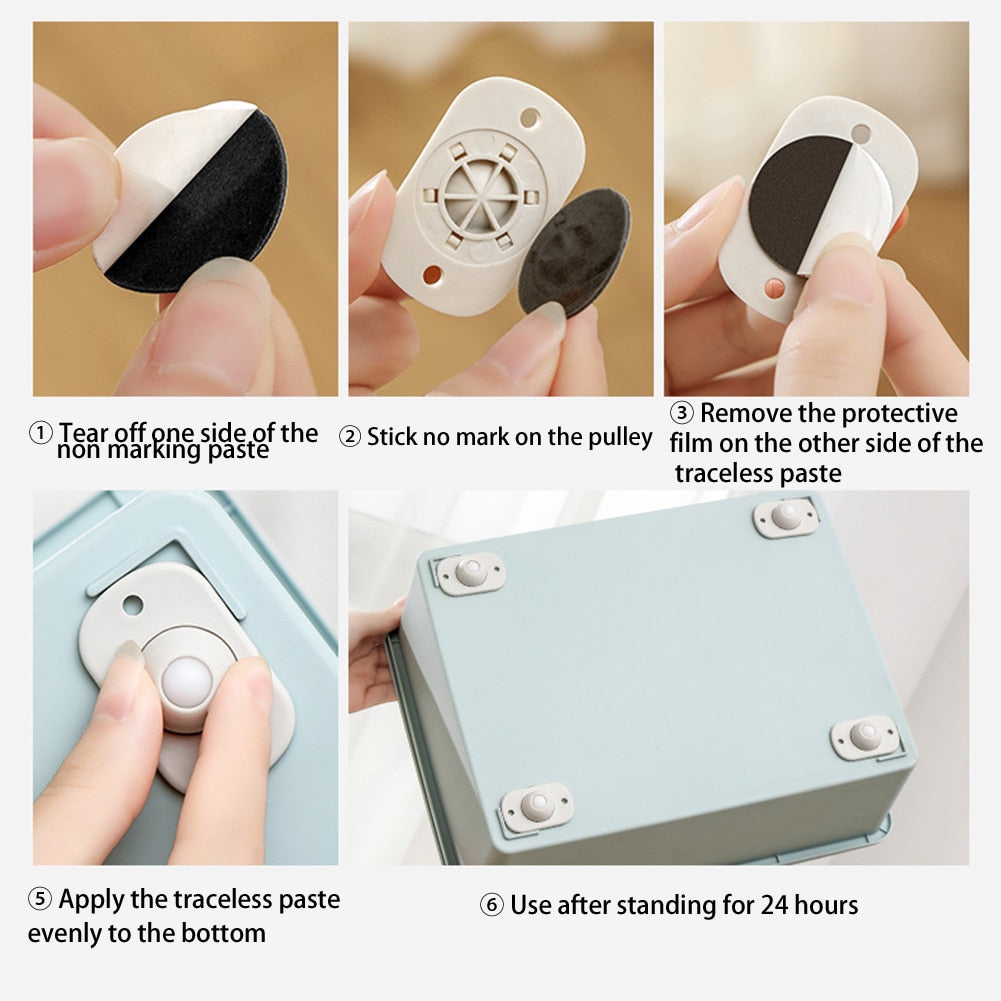 ① Tear off one side of the non marking paste

② Stick no mark on the pulley

③ Remove the protective film on the other side of the traceless paste

⑤ Apply the traceless paste evenly to the bottom

⑥ Use after standing for 24 hours