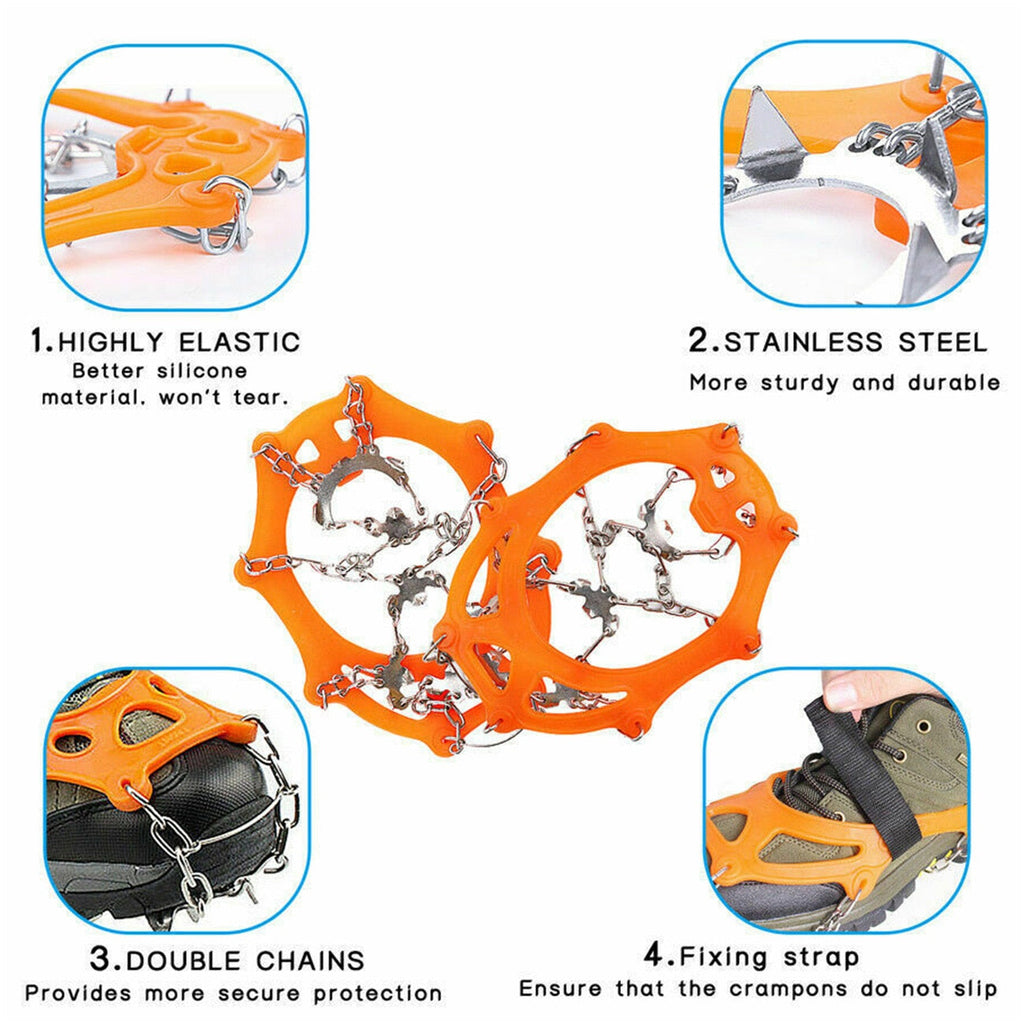 1.HIGHLY ELASTIC
Better silicone material. won't tear.

2.STAINLESS STEEL
More sturdy and durable

3.DOUBLE CHAINS
Provides more secure protection

4.Fixing strap
Ensure that the crampons do not slip