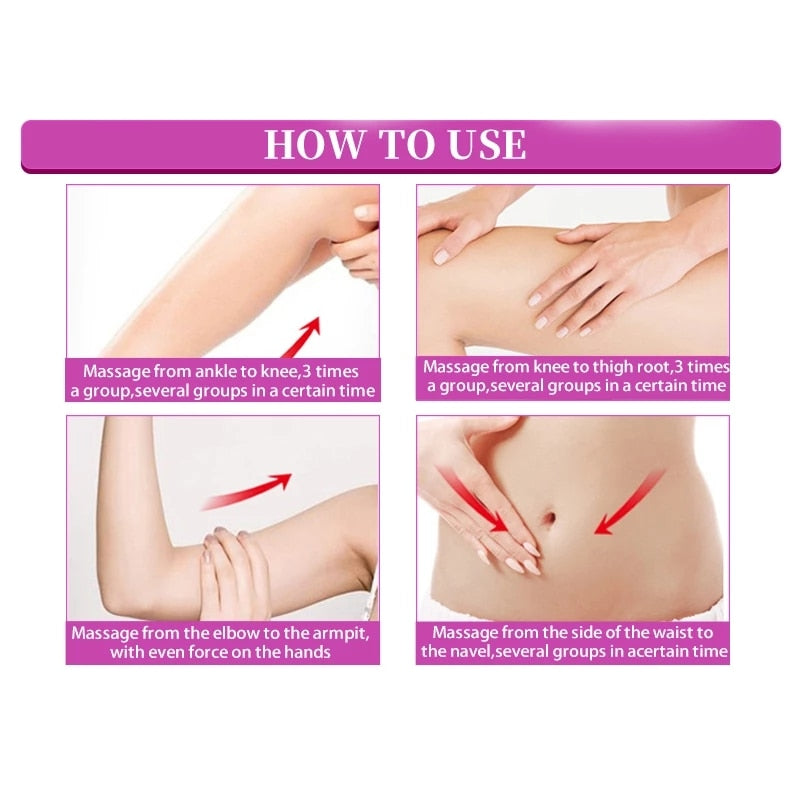 HOW TO USE

Massage from ankle to knee,3 times a group,several groups in a certain time

Massage from knee to thigh root,3 times a group,several groups in a certain time

Massage from the elbow to the armpit, with even force on the hands

Massage from the side of the waist to the navel,several groups in acertain time