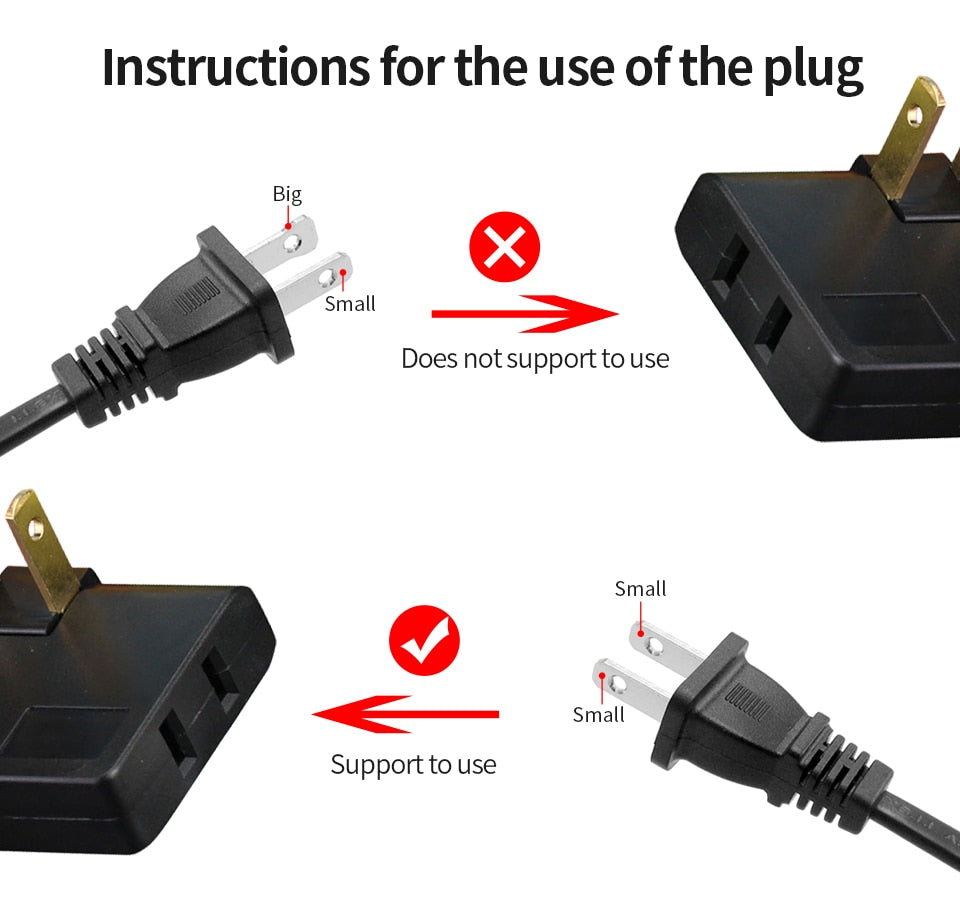 Instructions for the use of the plug

Big

Small

Does not support to use

Small

Small

Support to use