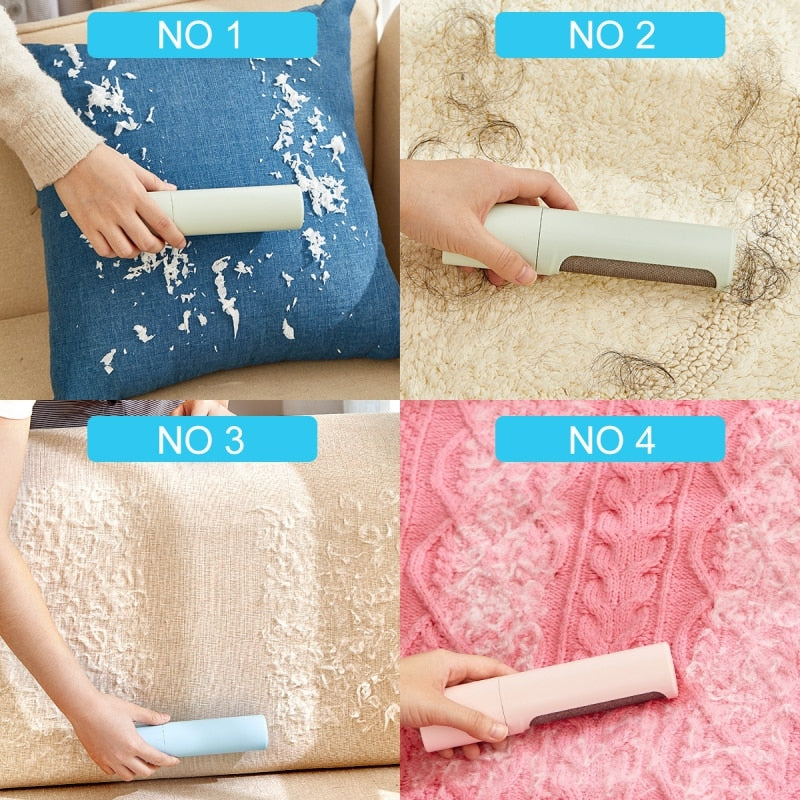 NO 1

NO 2

NO 3

NO 4