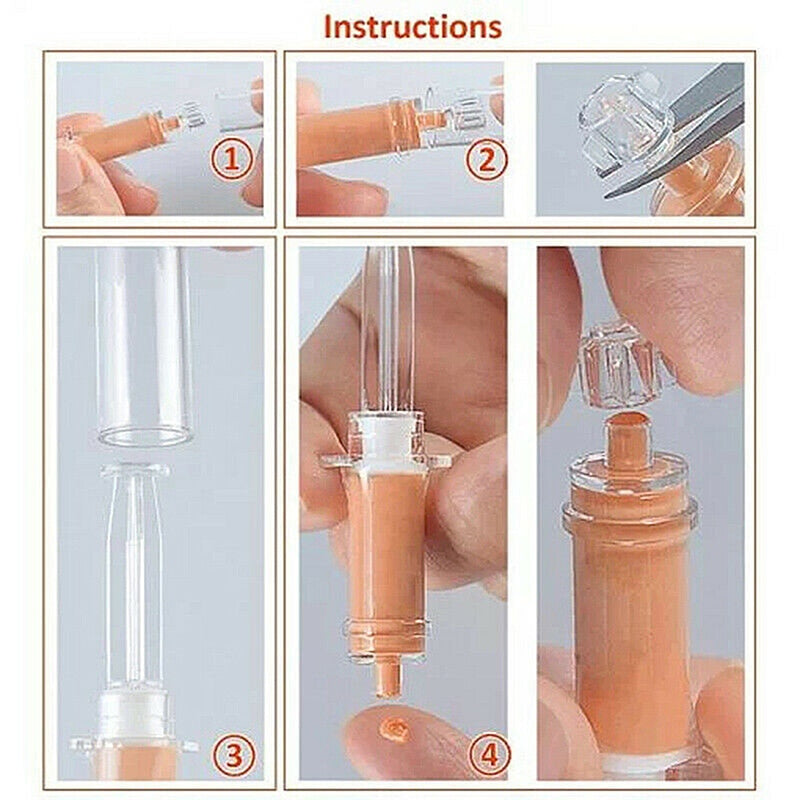 Instructions

①

②

③

④