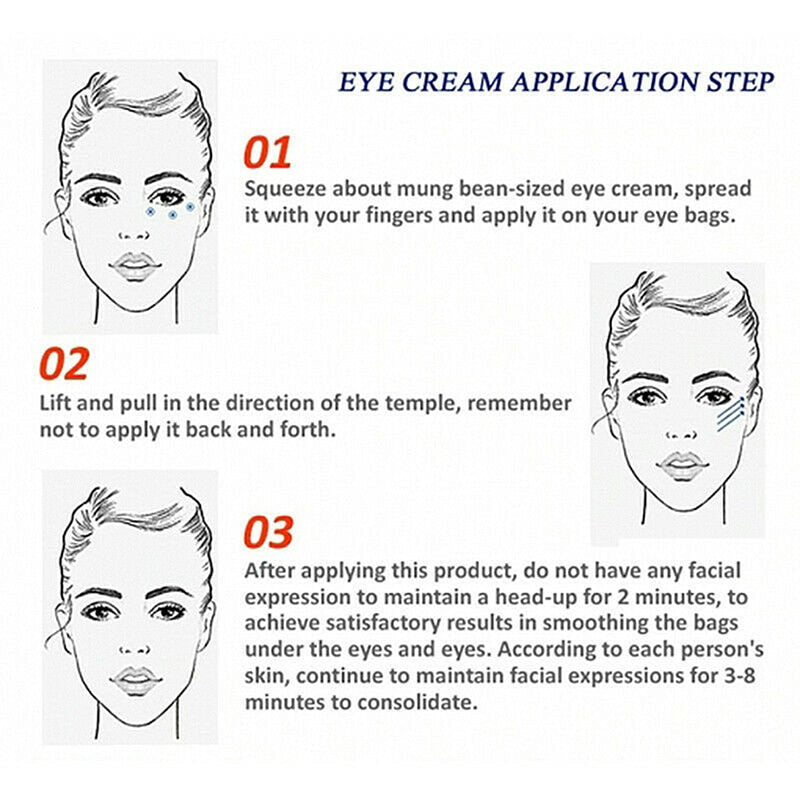 EYE CREAM APPLICATION STEP

01

Squeeze about mung bean-sized eye cream, spread it with your fingers and apply it on your eye bags.

02

Lift and pull in the direction of the temple, remember not to apply it back and forth.

03

After applying this product, do not have any facial expression to maintain a head-up for 2 minutes, to achieve satisfactory results in smoothing the bags under the eyes and eyes. According to each person's skin, continue to maintain facial expressions for 3-8 minutes to consolidate.