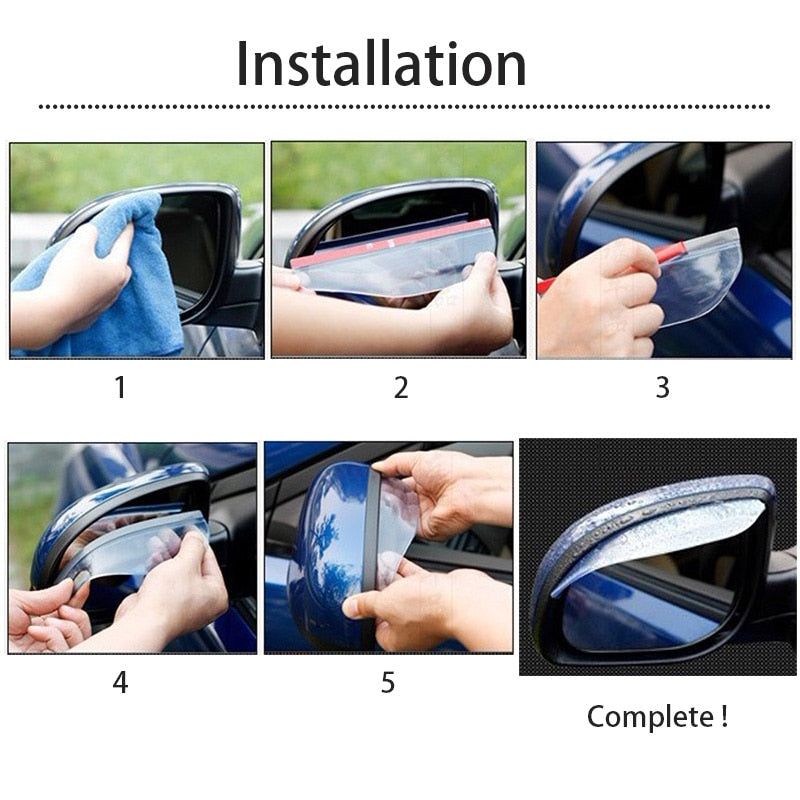 Installation

1

2

3

4

5

Complete !