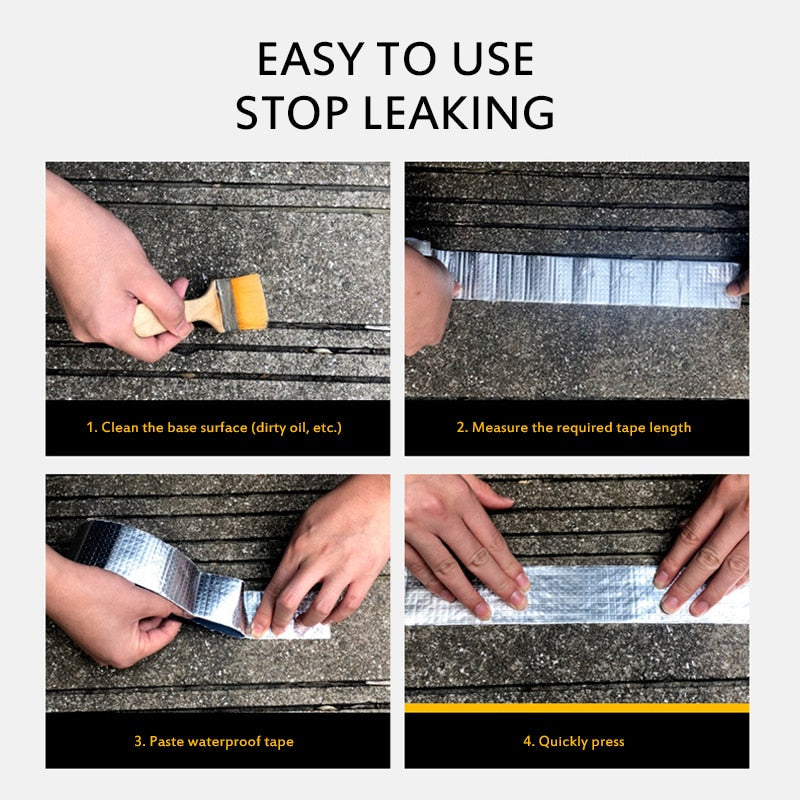 EASY TO USE
STOP LEAKING

1. Clean the base surface (dirty oil, etc.)

2. Measure the required tape length

3. Paste waterproof tape

4. Quickly press