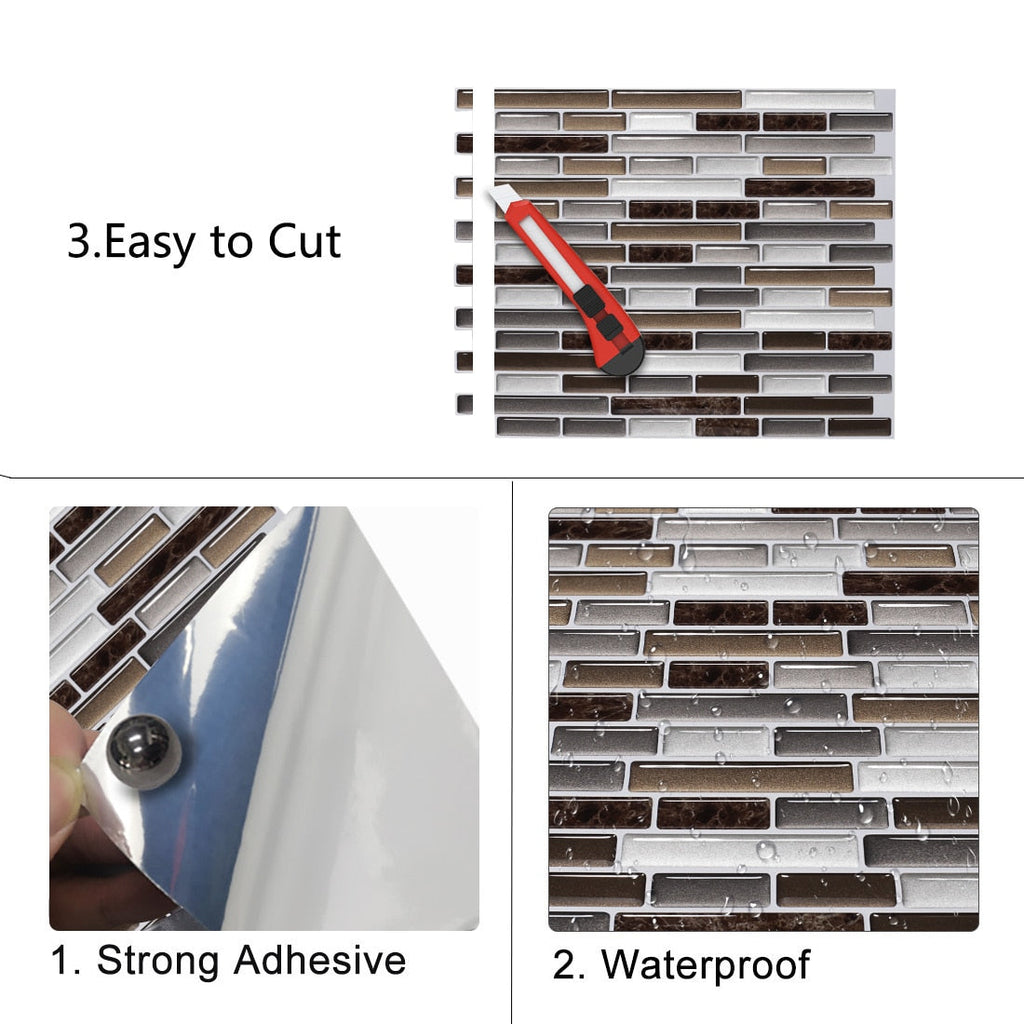 3.Easy to Cut

1. Strong Adhesive

2. Waterproof