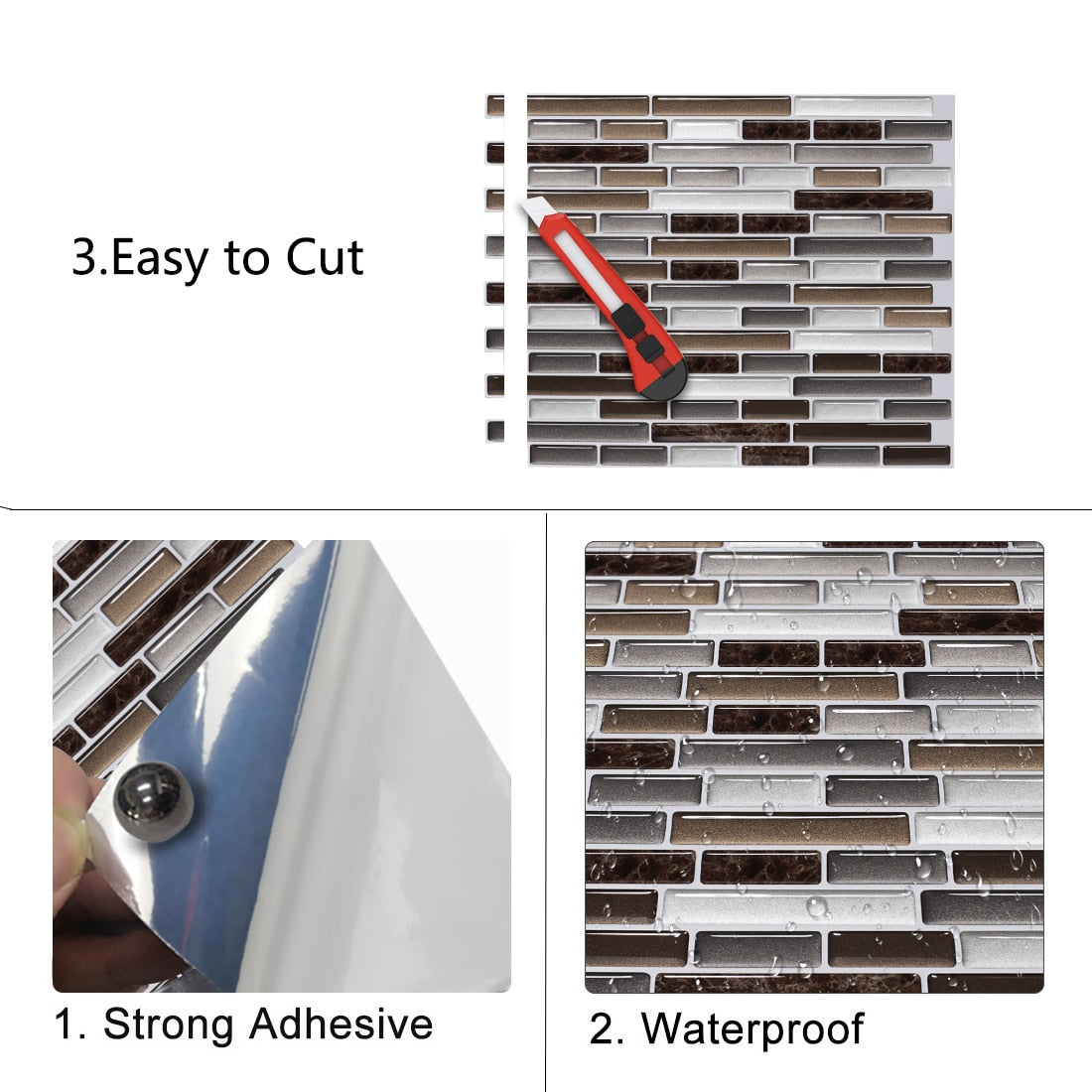 3.Easy to Cut

1. Strong Adhesive

2. Waterproof