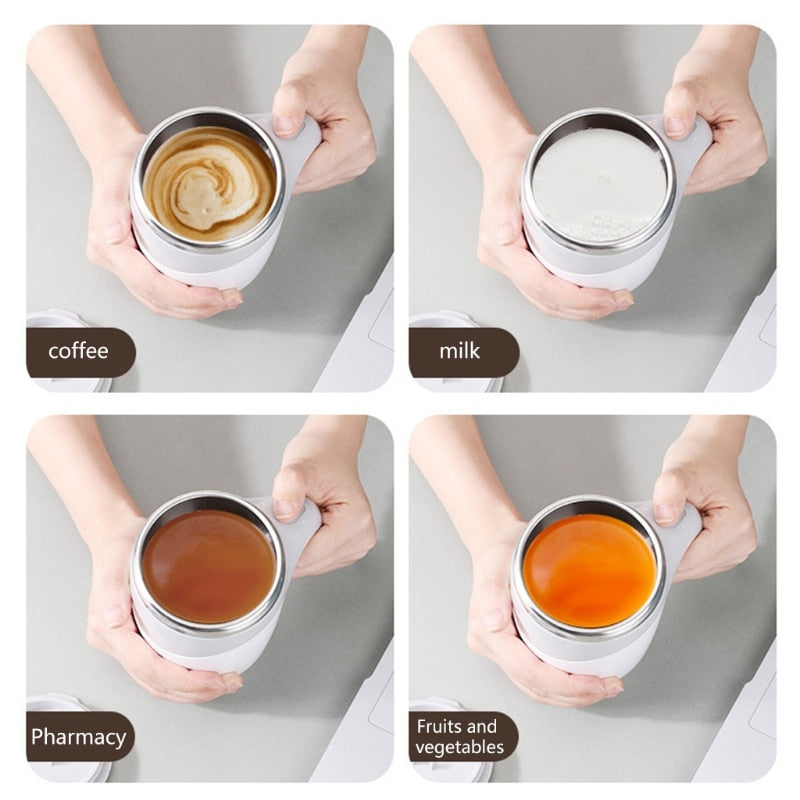 coffee

milk

Pharmacy

Fruits and vegetables