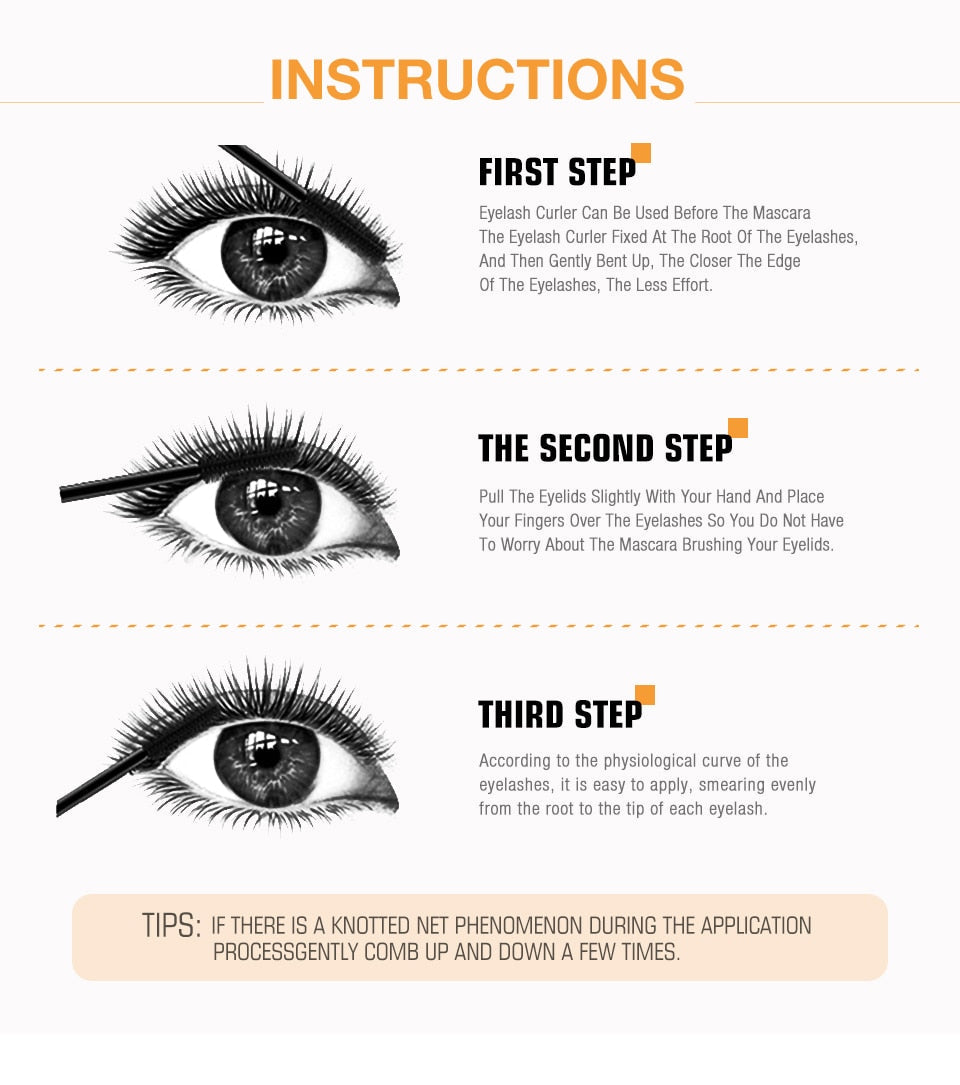 INSTRUCTIONS

FIRST STEP

Eyelash Curler Can Be Used Before The Mascara The Eyelash Curler Fixed At The Root Of The Eyelashes, And Then Gently Bent Up, The Closer The Edge Of The Eyelashes, The Less Effort.

THE SECOND STEP

Pull The Eyelids Slightly With Your Hand And Place Your Fingers Over The Eyelashes So You Do Not Have To Worry About The Mascara Brushing Your Eyelids.

THIRD STEP

According to the physiological curve of the eyelashes, it is easy to apply, smearing evenly from the root to the tip of each eyelash.

TIPS: IF THERE IS A KNOTTED NET PHENOMENON DURING THE APPLICATION PROCESSGENTLY COMB UP AND DOWN A FEW TIMES.