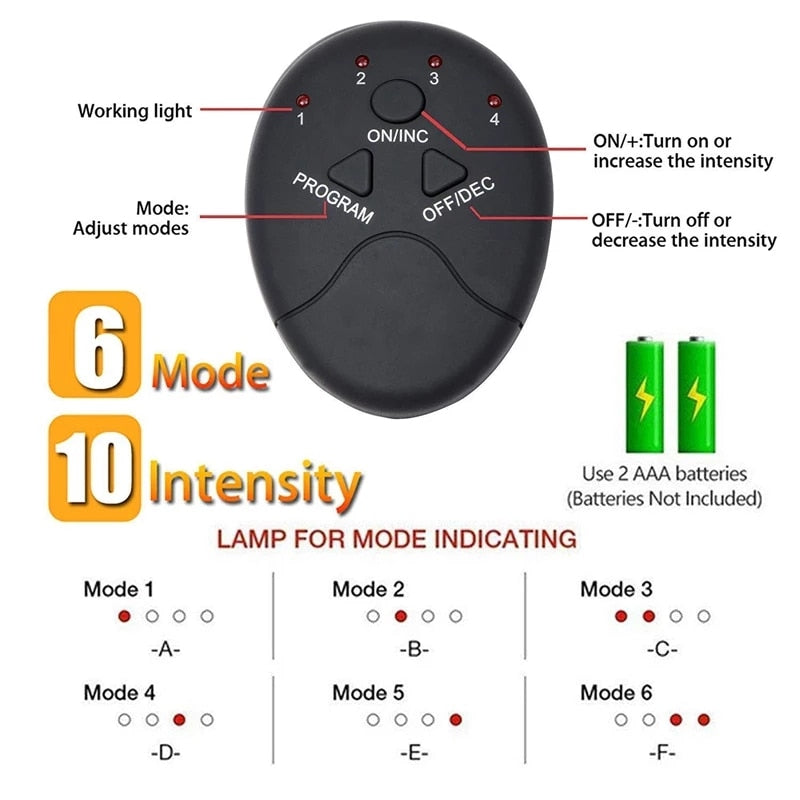 Working light

1 2 3 4

ON/INC

PROGRAM

OFF/DEC

ON/+:Turn on or increase the intensity

Mode: Adjust modes

OFF/-:Turn off or decrease the intensity

6 Mode

10 Intensity

Use 2 AAA batteries (Batteries Not Included)

LAMP FOR MODE INDICATING

Mode 1
-A-

Mode 2
-B-

Mode 3
-C-

Mode 4
-D-

Mode 5
-E-

Mode 6
-F-