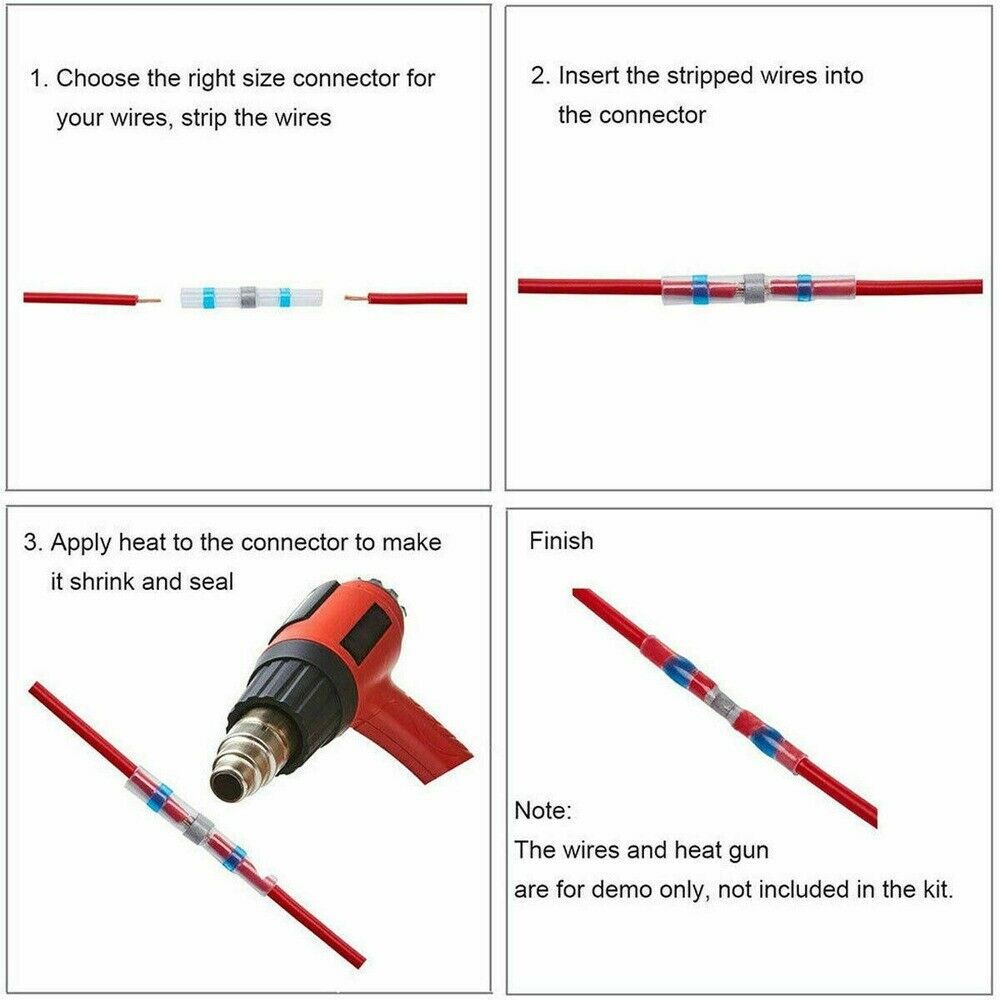 1. Choose the right size connector for your wires, strip the wires

2. Insert the stripped wires into the connector

3. Apply heat to the connector to make it shrink and seal

Finish

Note:
The wires and heat gun
are for demo only, not included in the kit.