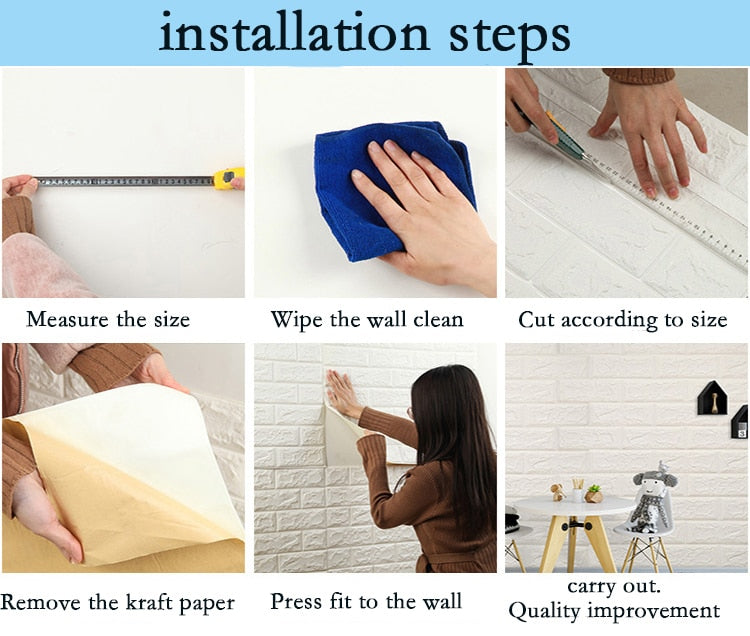 installation steps

Measure the size

Wipe the wall clean

Cut according to size

Remove the kraft paper

Press fit to the wall

carry out.
Quality improvement