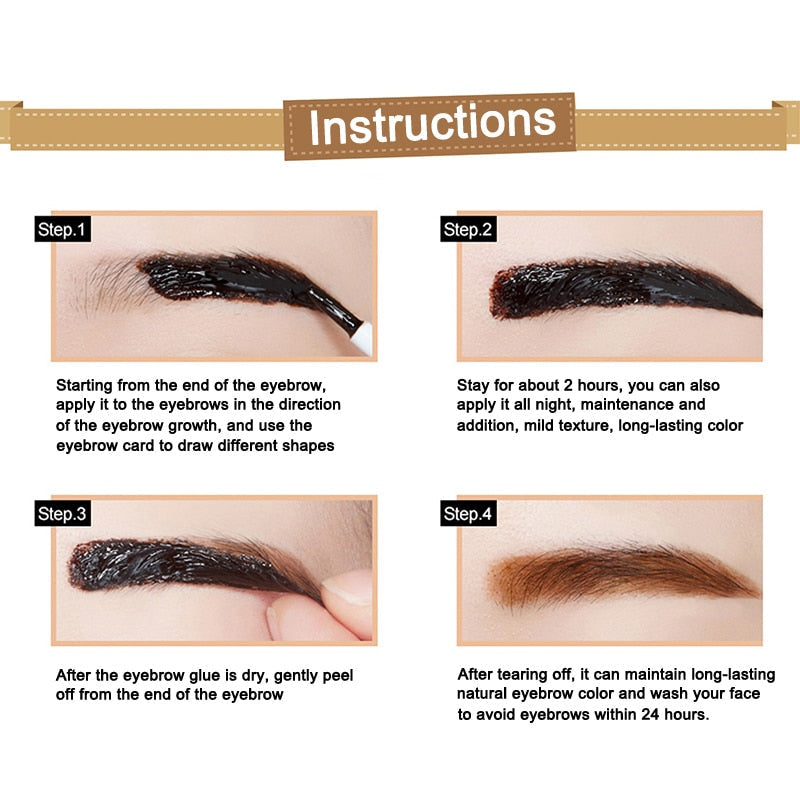 Instructions

Step.1

Starting from the end of the eyebrow, apply it to the eyebrows in the direction of the eyebrow growth, and use the eyebrow card to draw different shapes

Step.2

Stay for about 2 hours, you can also apply it all night, maintenance and addition, mild texture, long-lasting color

Step.3

After the eyebrow glue is dry, gently peel off from the end of the eyebrow

Step.4

After tearing off, it can maintain long-lasting natural eyebrow color and wash your face to avoid eyebrows within 24 hours.