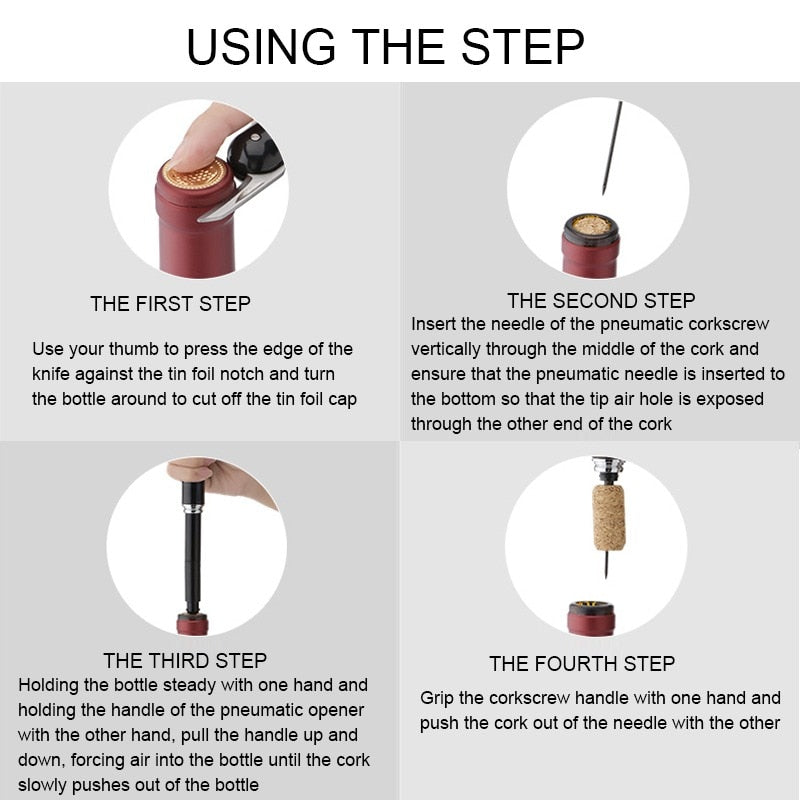 USING THE STEP

THE FIRST STEP

Use your thumb to press the edge of the knife against the tin foil notch and turn the bottle around to cut off the tin foil cap

THE SECOND STEP

Insert the needle of the pneumatic corkscrew vertically through the middle of the cork and ensure that the pneumatic needle is inserted to the bottom so that the tip air hole is exposed through the other end of the cork

THE THIRD STEP

Holding the bottle steady with one hand and holding the handle of the pneumatic opener with the other hand, pull the handle up and down, forcing air into the bottle until the cork slowly pushes out of the bottle

THE FOURTH STEP

Grip the corkscrew handle with one hand and push the cork out of the needle with the other