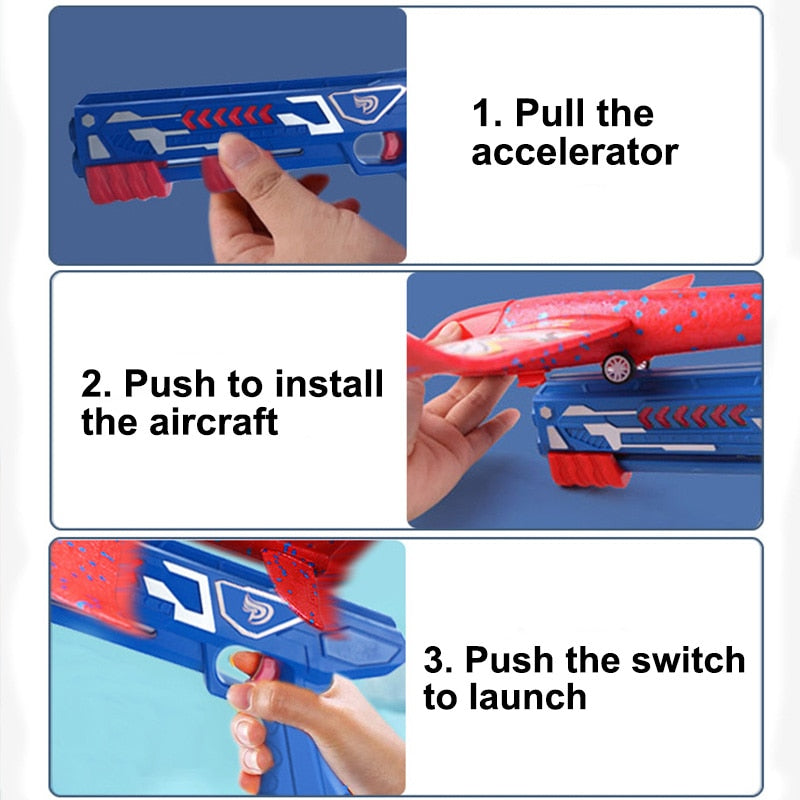 1. Pull the accelerator

2. Push to install the aircraft

3. Push the switch to launch