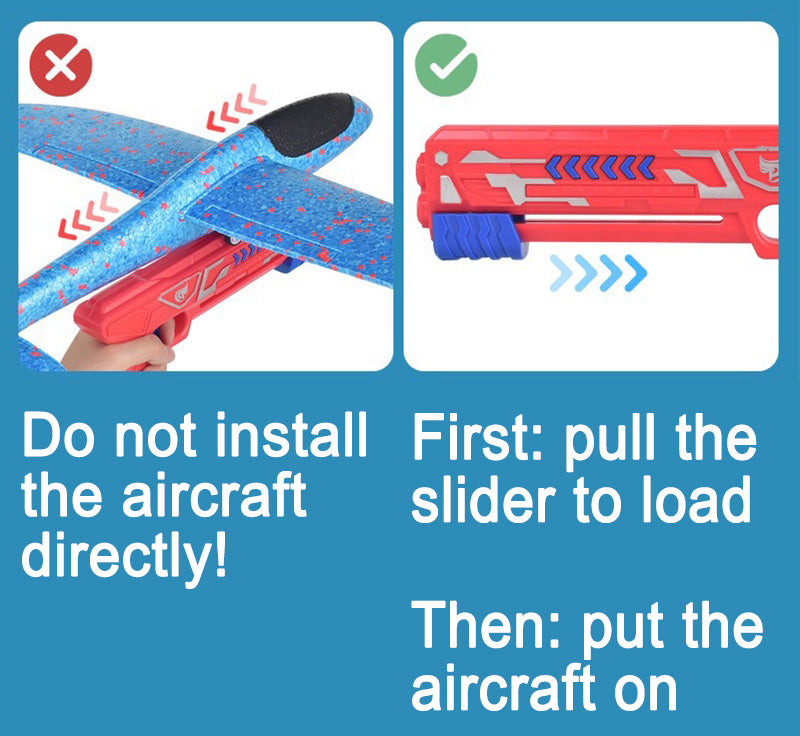 Do not install the aircraft directly!

First: pull the slider to load

Then: put the aircraft on