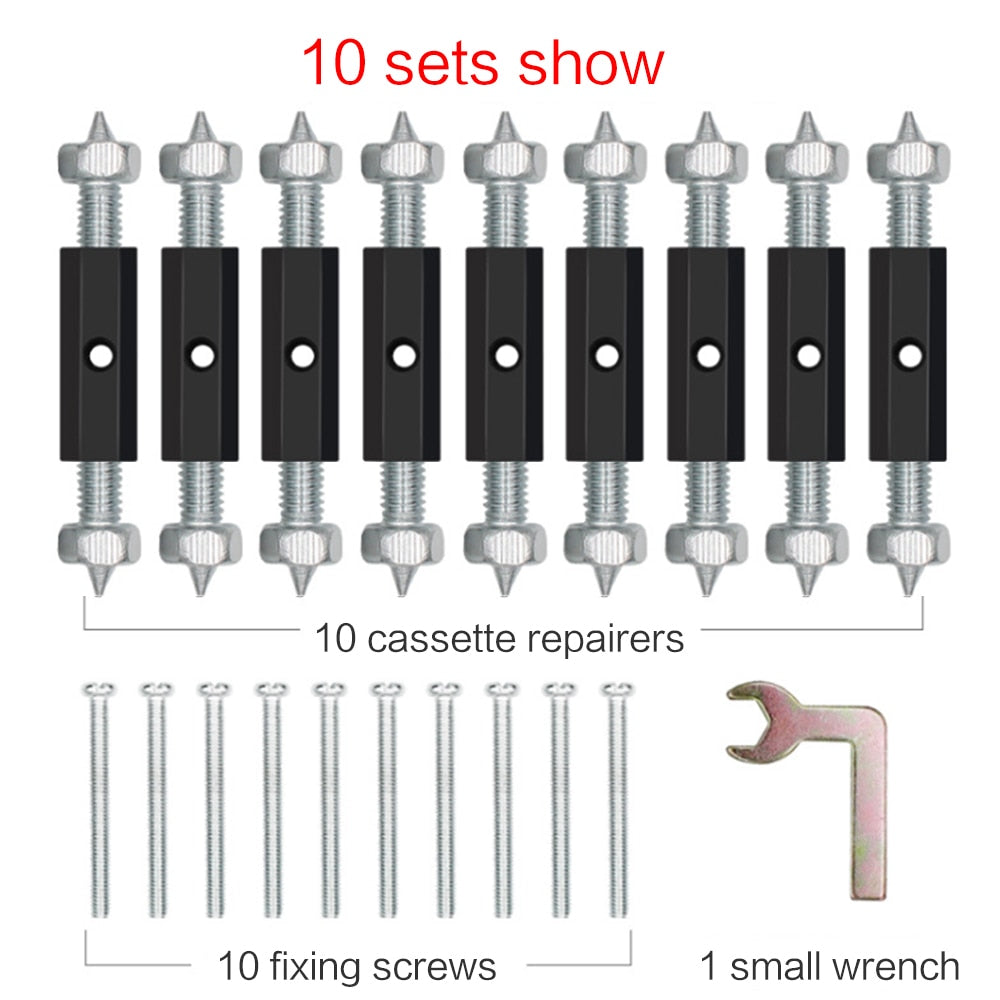 10 sets show

10 cassette repairers

10 fixing screws

1 small wrench