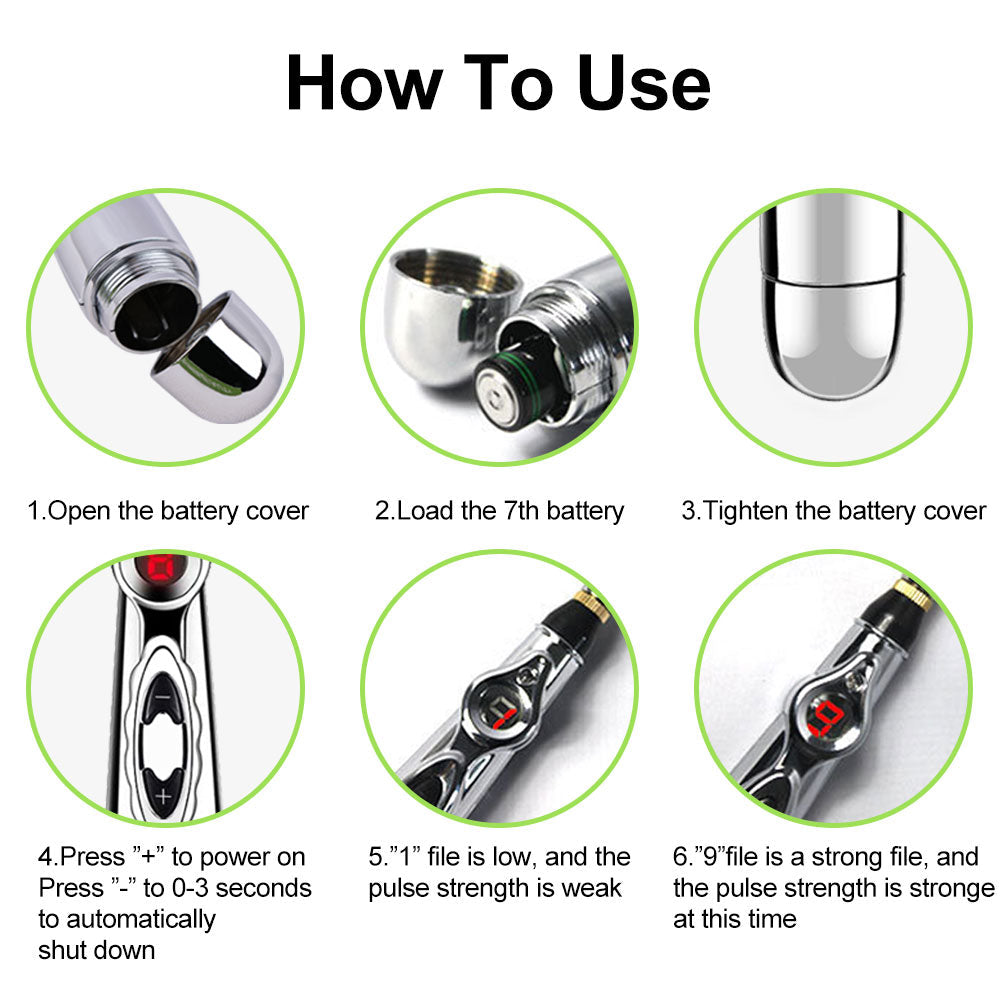 How To Use

1.Open the battery cover

2.Load the 7th battery

3.Tighten the battery cover

4.Press ”+” to power on
Press ”-” to 0-3 seconds to automatically shut down

5.”1” file is low, and the pulse strength is weak

6.”9”file is a strong file, and the pulse strength is stronge at this time