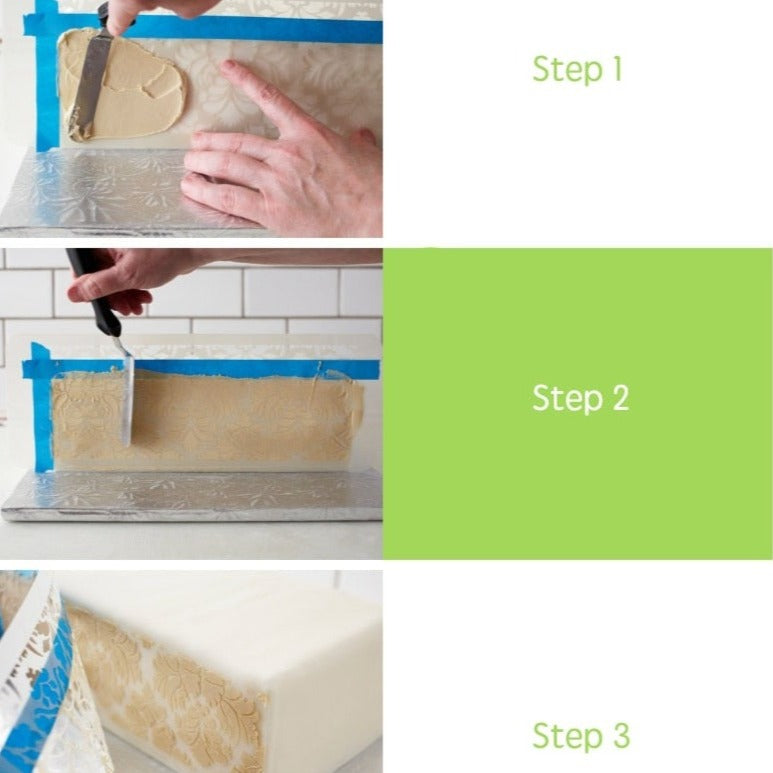 Step 1

Step 2

Step 3