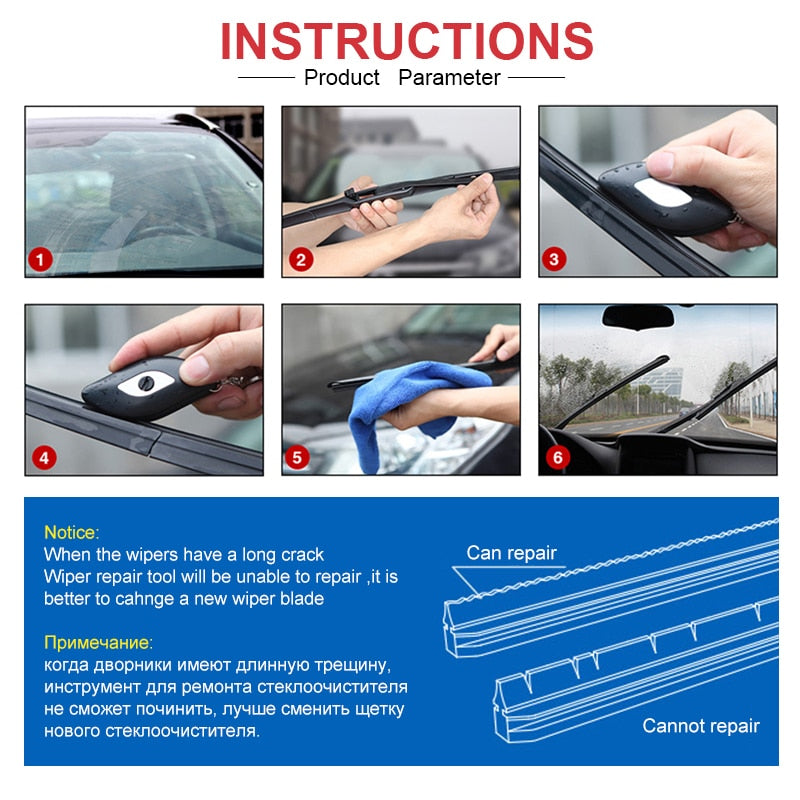 INSTRUCTIONS

Product Parameter

1

2

3

4

5

6

Notice:
When the wipers have a long crack
Wiper repair tool will be unable to repair ,it is better to cahnge a new wiper blade

Примечание:
когда дворники имеют длинную трещину, инструмент для ремонта стеклоочистителя не сможет починить, лучше сменить щетку нового стеклоочистителя.

Can repair

Cannot repair