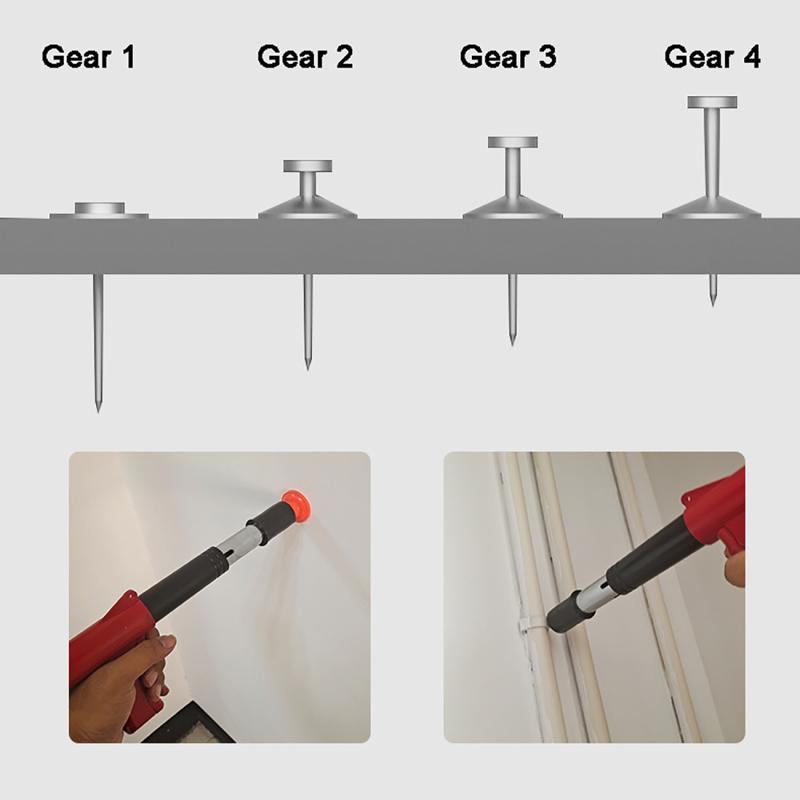 Gear 1 Gear 2 Gear 3 Gear 4